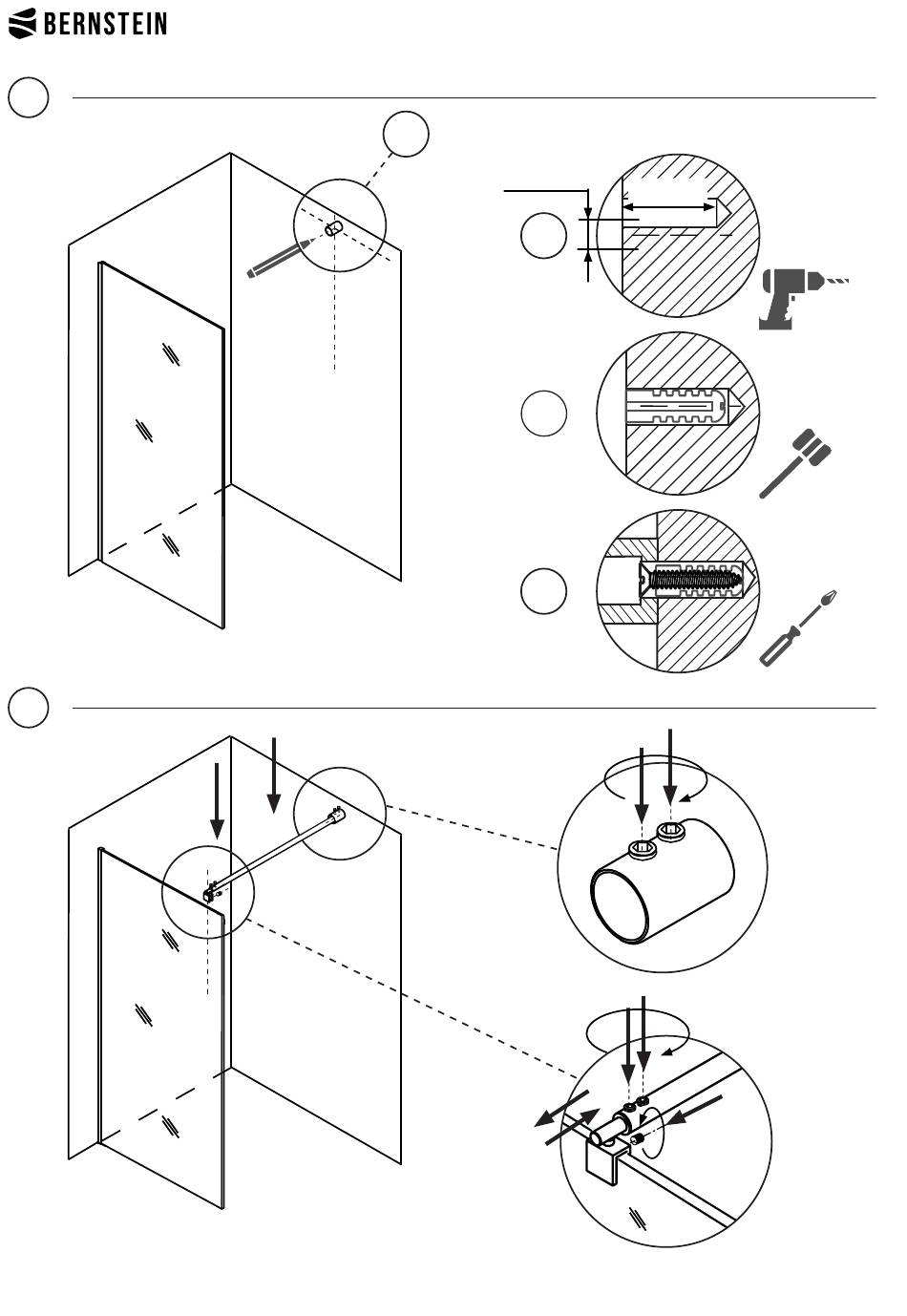 BERNSTEIN