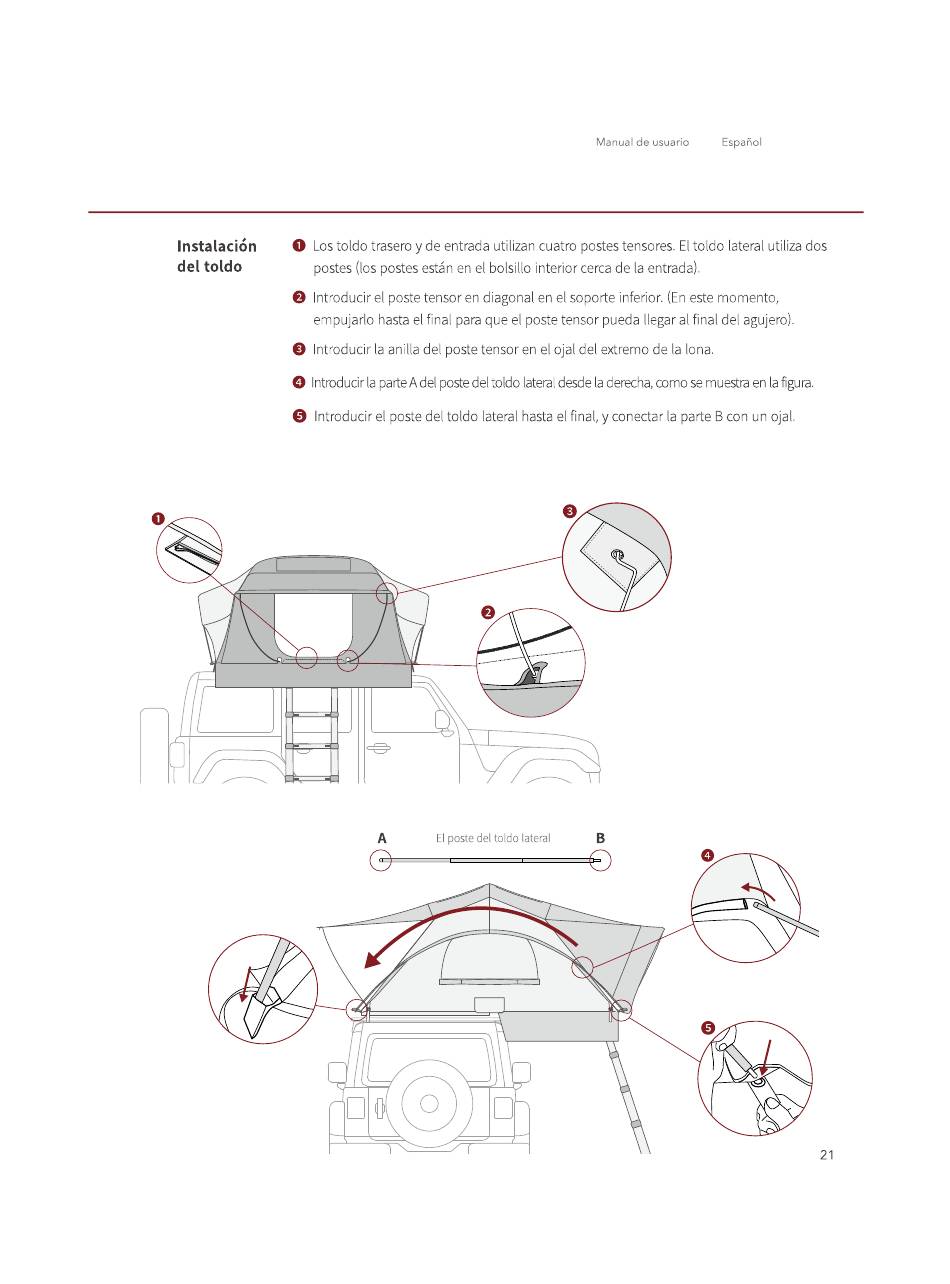 Manual de usuario Español

Instalación del toldo

❶ Los toldo trasero y de entrada utilizan cuatro postes tensores. El toldo lateral utiliza dos postes (los postes están en el bolsillo interior cerca de la entrada).

❷ Introducir el poste tensor en diagonal en el soporte inferior. (En este momento, empujarlo hasta el final para que el poste tensor pueda llegar al final del agujero).

❸ Introducir la anilla del poste tensor en el ojal del extremo de la lona.

❹ Introducir la parte A del poste del toldo lateral desde la derecha, como se muestra en la figura.

❺ Introducir el poste del toldo lateral hasta el final, y conectar la parte B con un ojal.

❶

❸

❷

A El poste del toldo lateral B

❹

❺

21