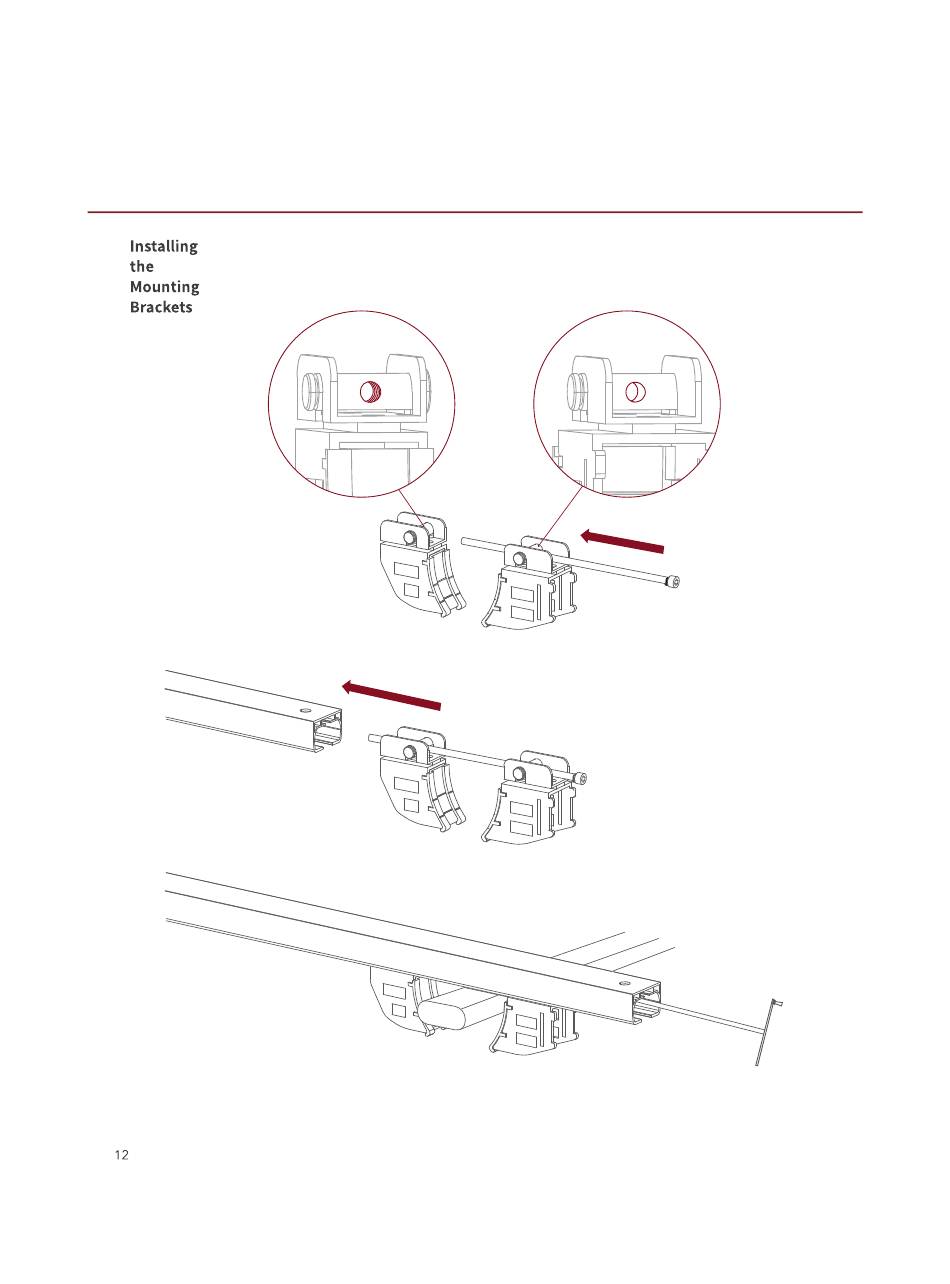 Installing the Mounting Brackets

12