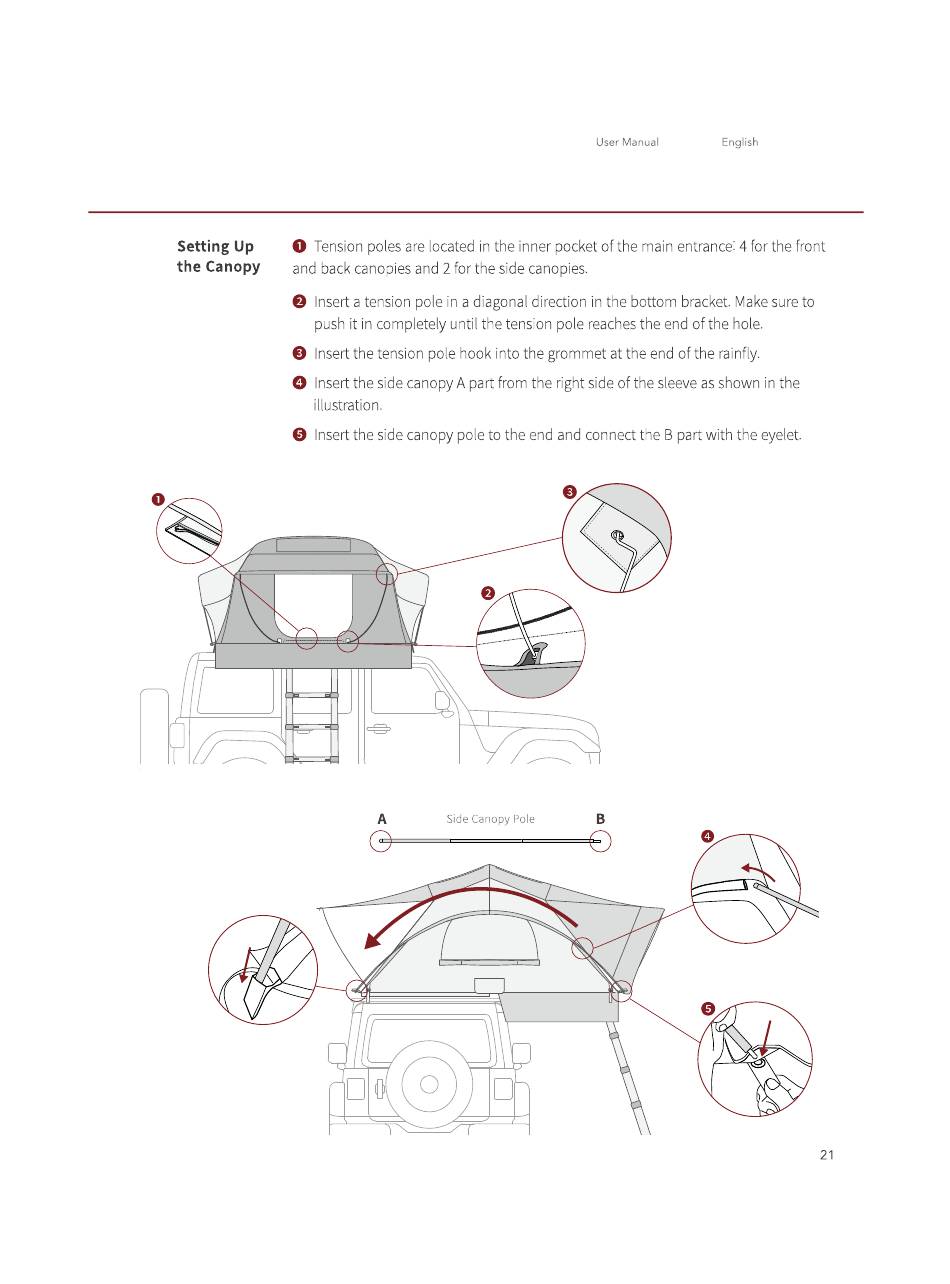 User Manual English

Setting Up the Canopy

❶ Tension poles are located in the inner pocket of the main entrance: 4 for the front and back canopies and 2 for the side canopies.

❷ Insert a tension pole in a diagonal direction in the bottom bracket. Make sure to push it in completely until the tension pole reaches the end of the hole.

❸ Insert the tension pole hook into the grommet at the end of the rainfly.

❹ Insert the side canopy A part from the right side of the sleeve as shown in the illustration.

❺ Insert the side canopy pole to the end and connect the B part with the eyelet.

❶

❸

❷

A Side Canopy Pole B

❹

❺

21