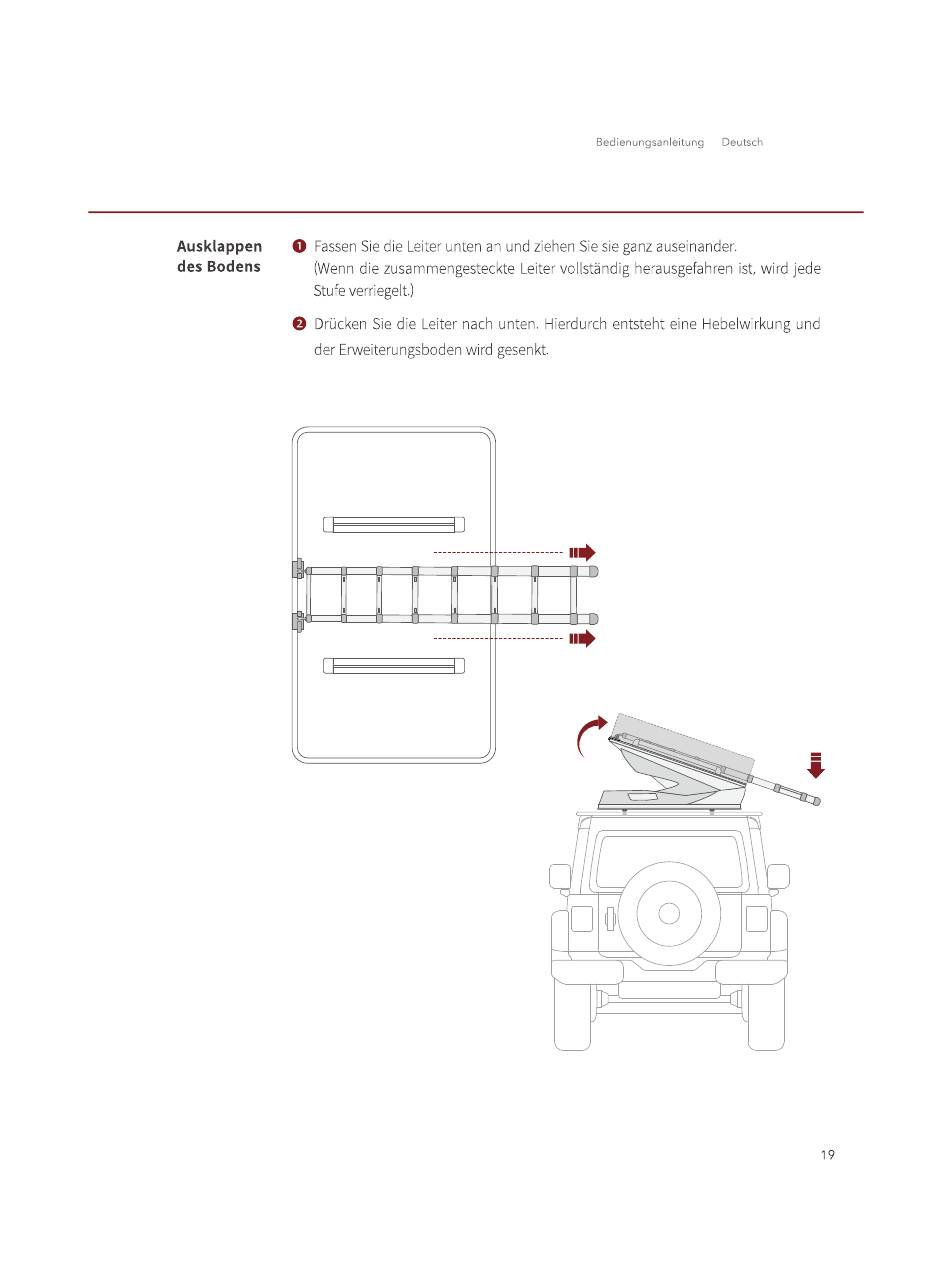 Bedienungsanleitung Deutsch

Ausklappen des Bodens

❶ Fassen Sie die Leiter unten an und ziehen Sie sie ganz auseinander. (Wenn die zusammengesteckte Leiter vollständig herausgefahren ist, wird jede Stufe verriegelt.)

❷ Drücken Sie die Leiter nach unten. Hierdurch entsteht eine Hebelwirkung und der Erweiterungsboden wird gesenkt.

19