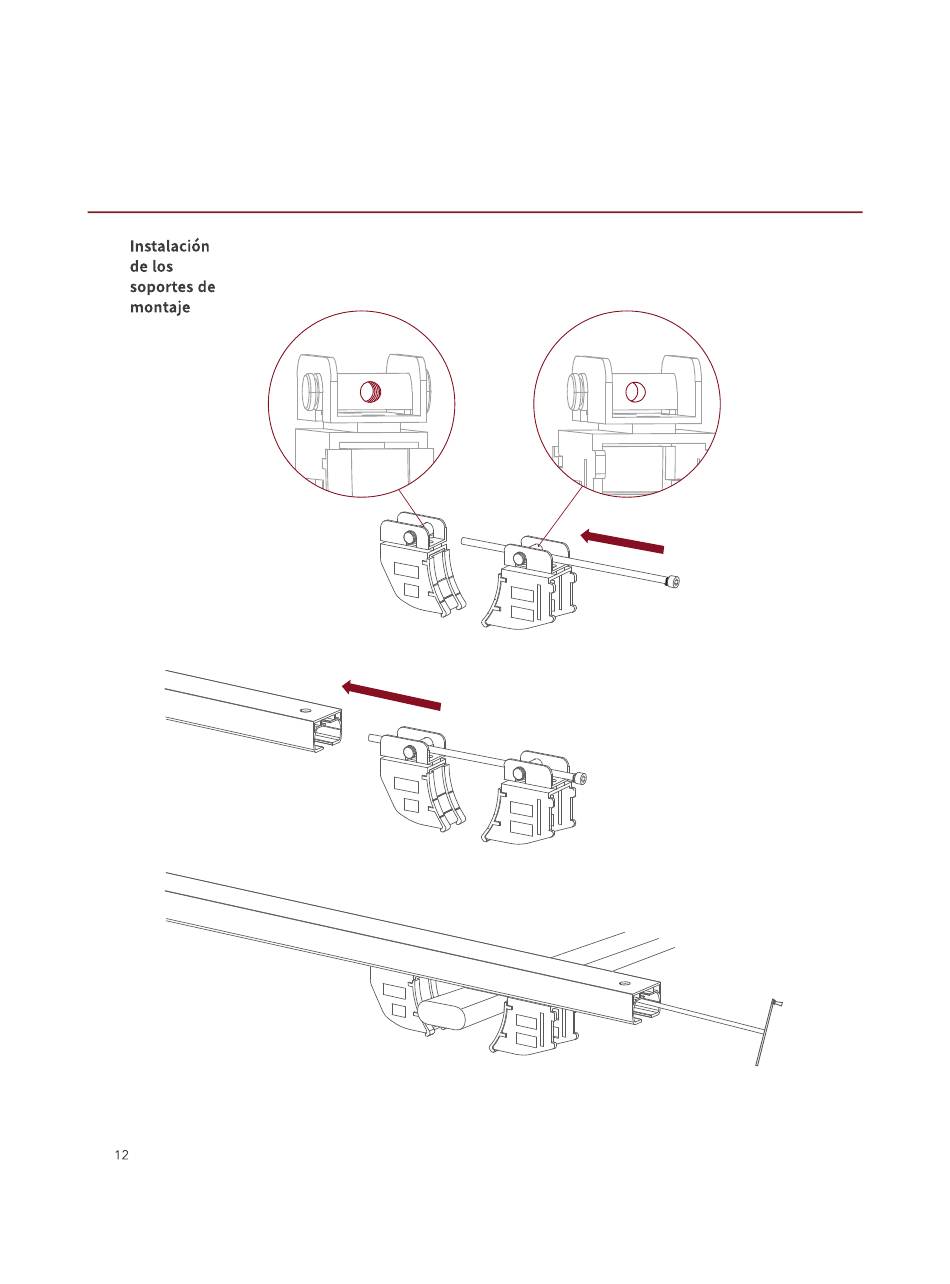 Instalación de los soportes de montaje

12