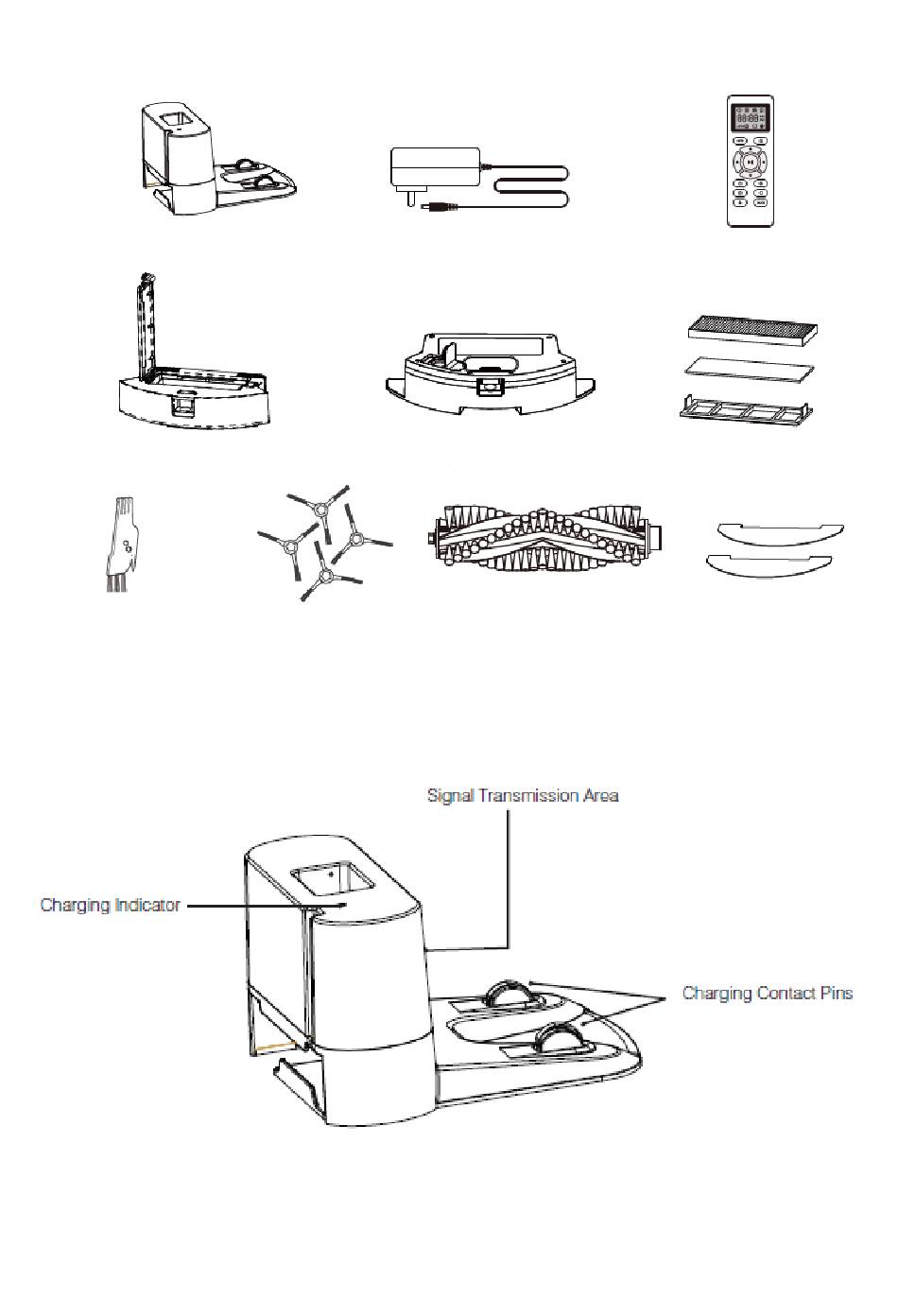 Signal Transmission Area

Charging Indicator

Charging Contact Pins