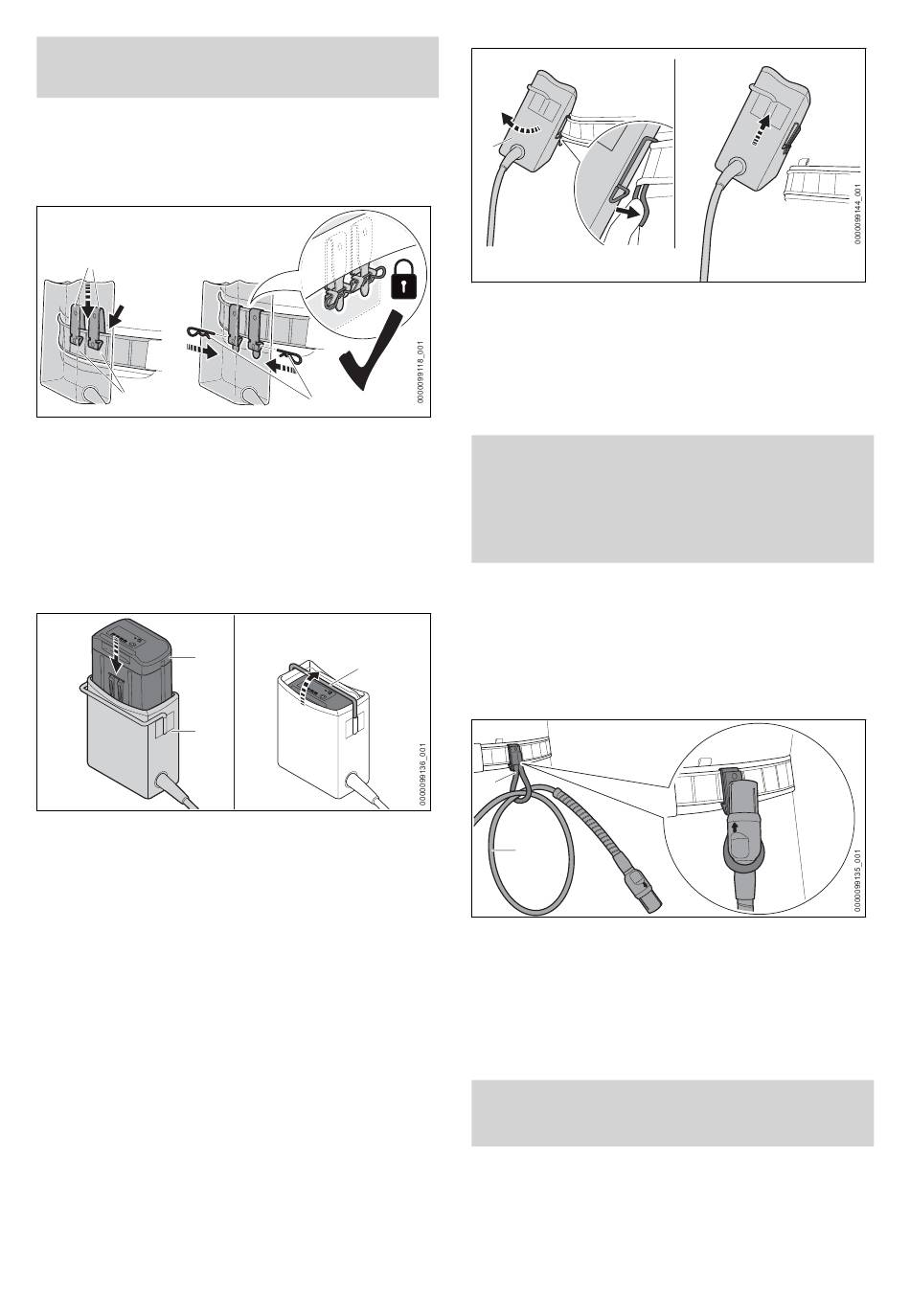 0000099118_001

0000099136_001

0000099144_001

0000099135_001