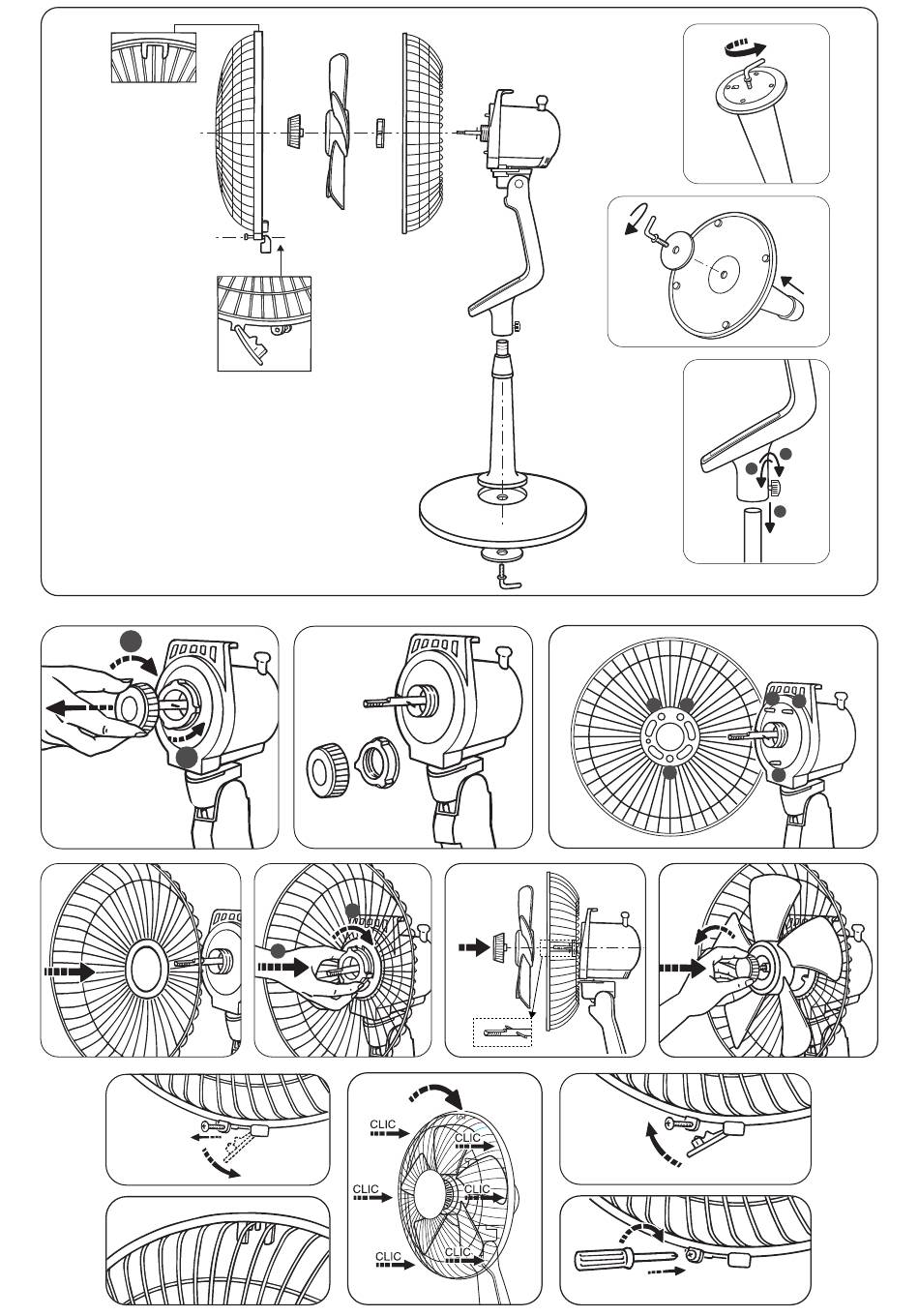 CLIC
CLIC
CLIC
CLIC
CLIC
CLIC