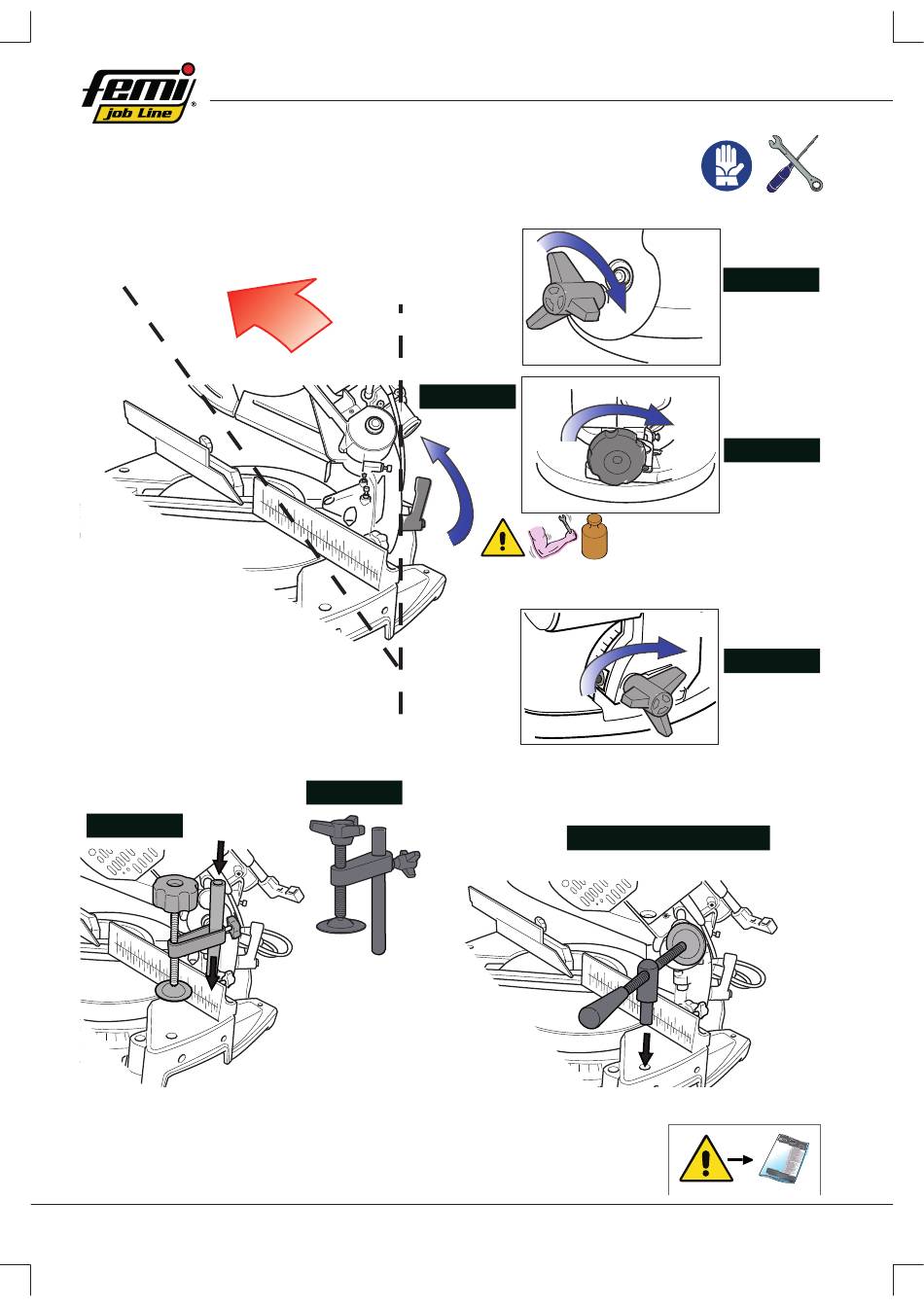 femi
job Line