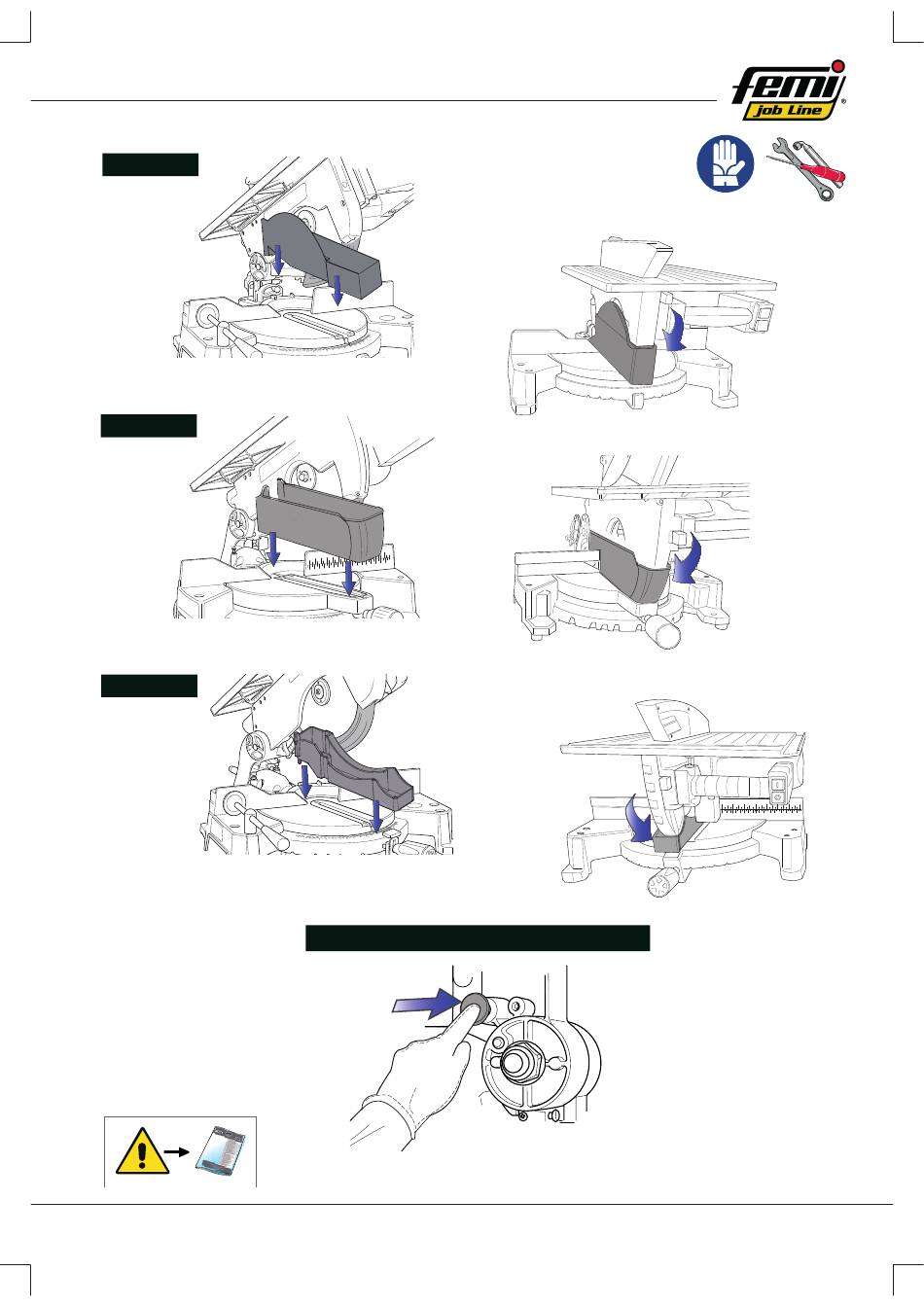 femi
job Line