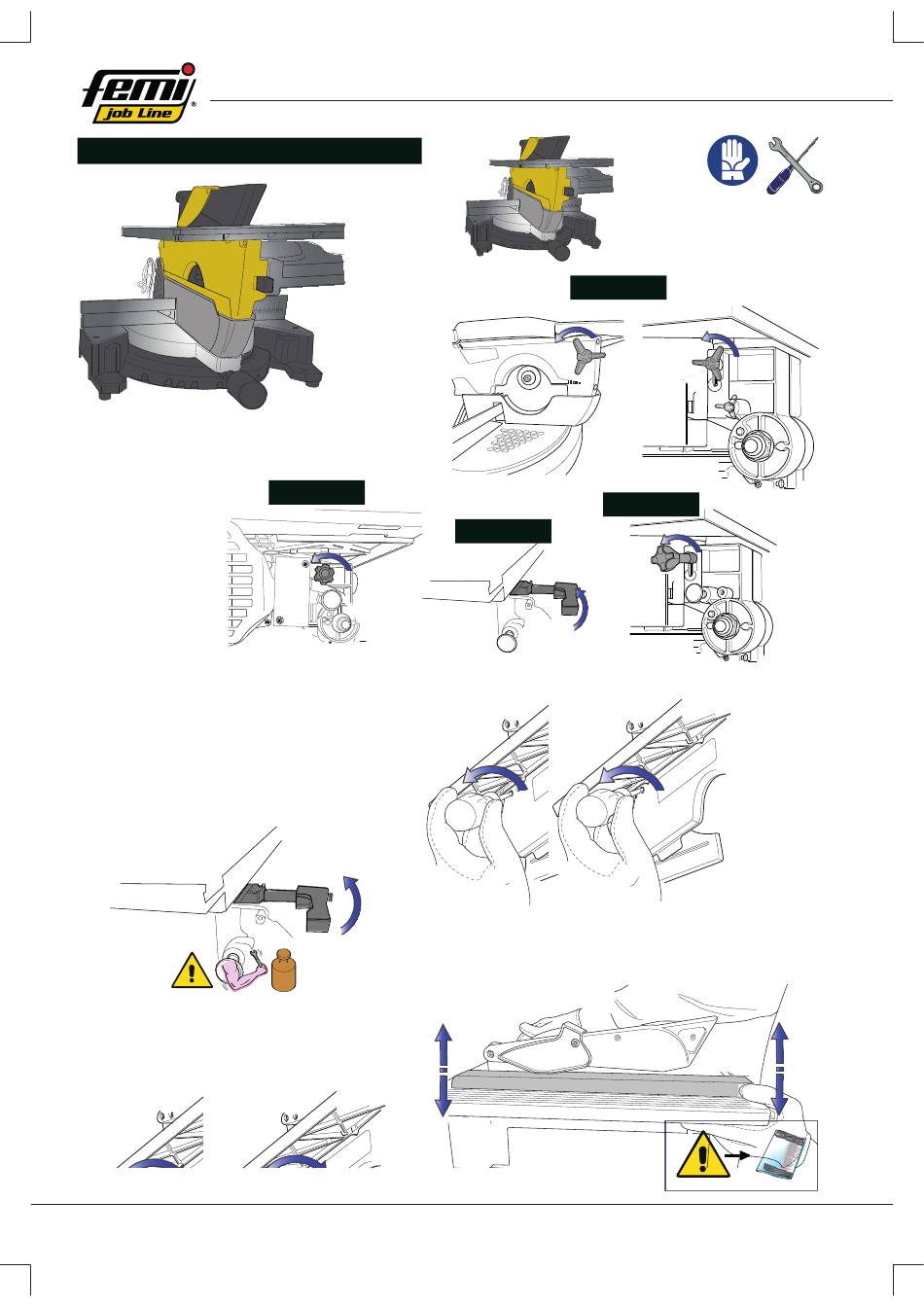 femi
job Line