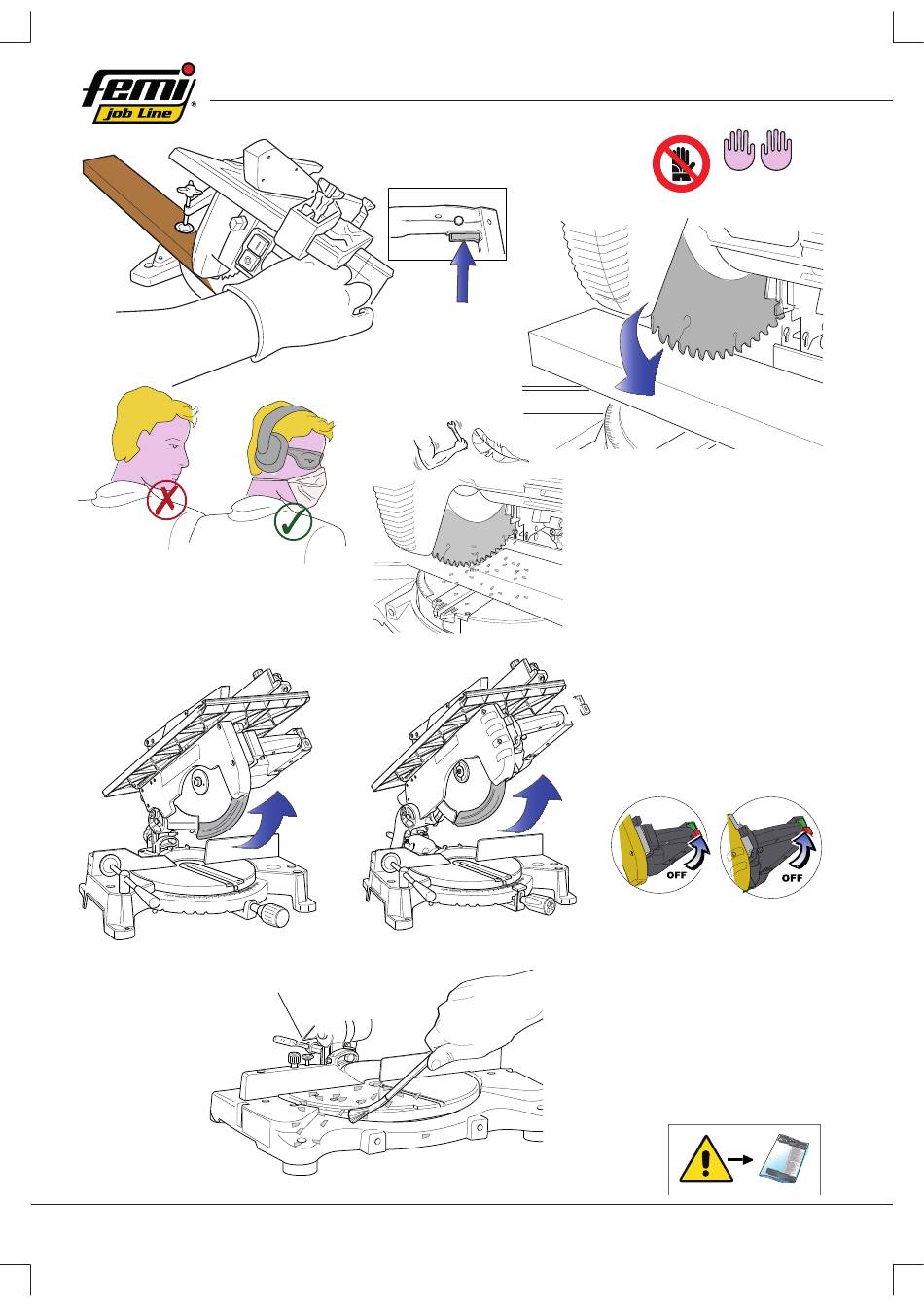 femi
job Line

OFF
OFF