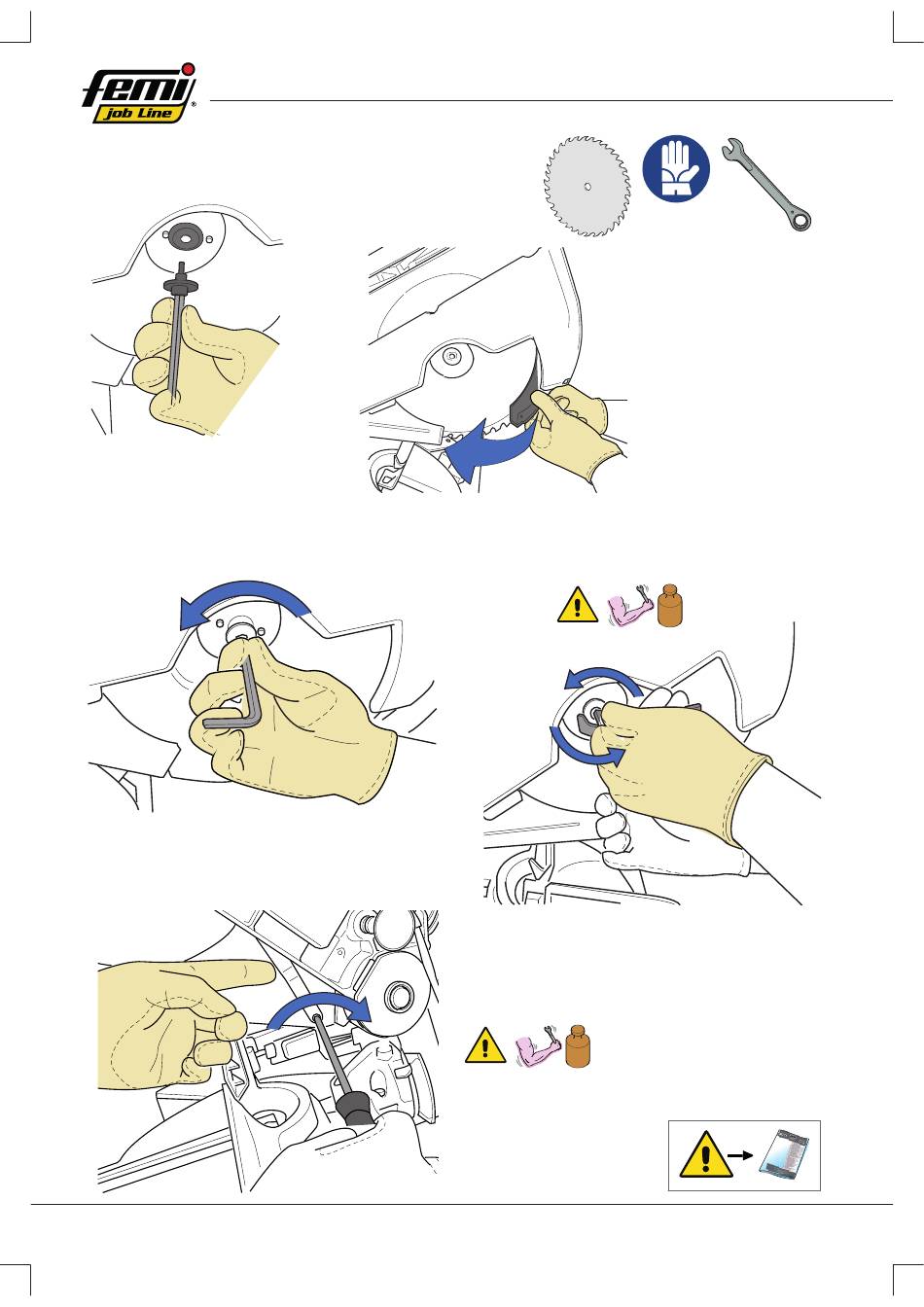 femi
job Line
®