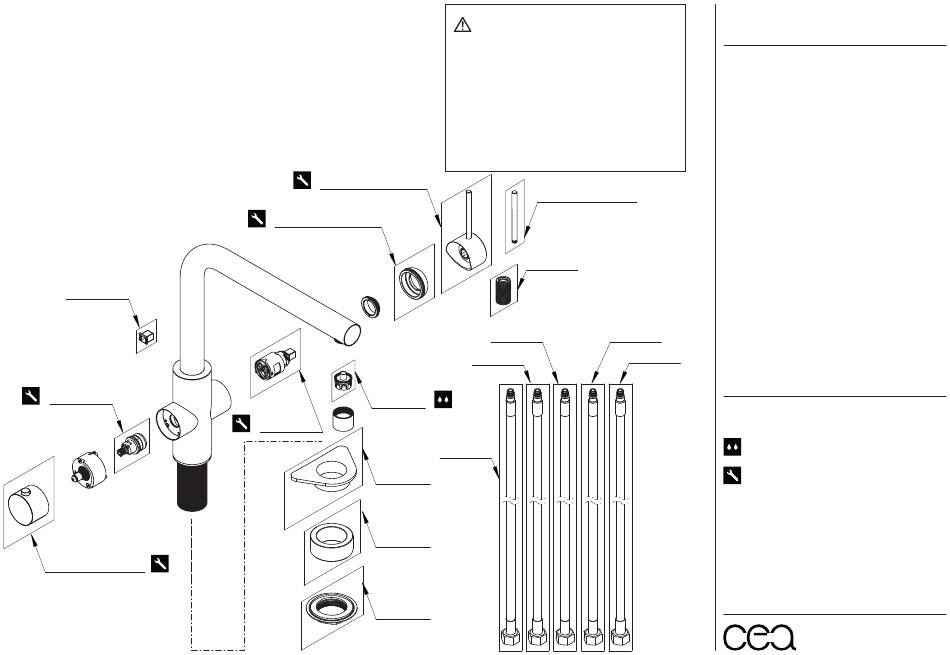 cea