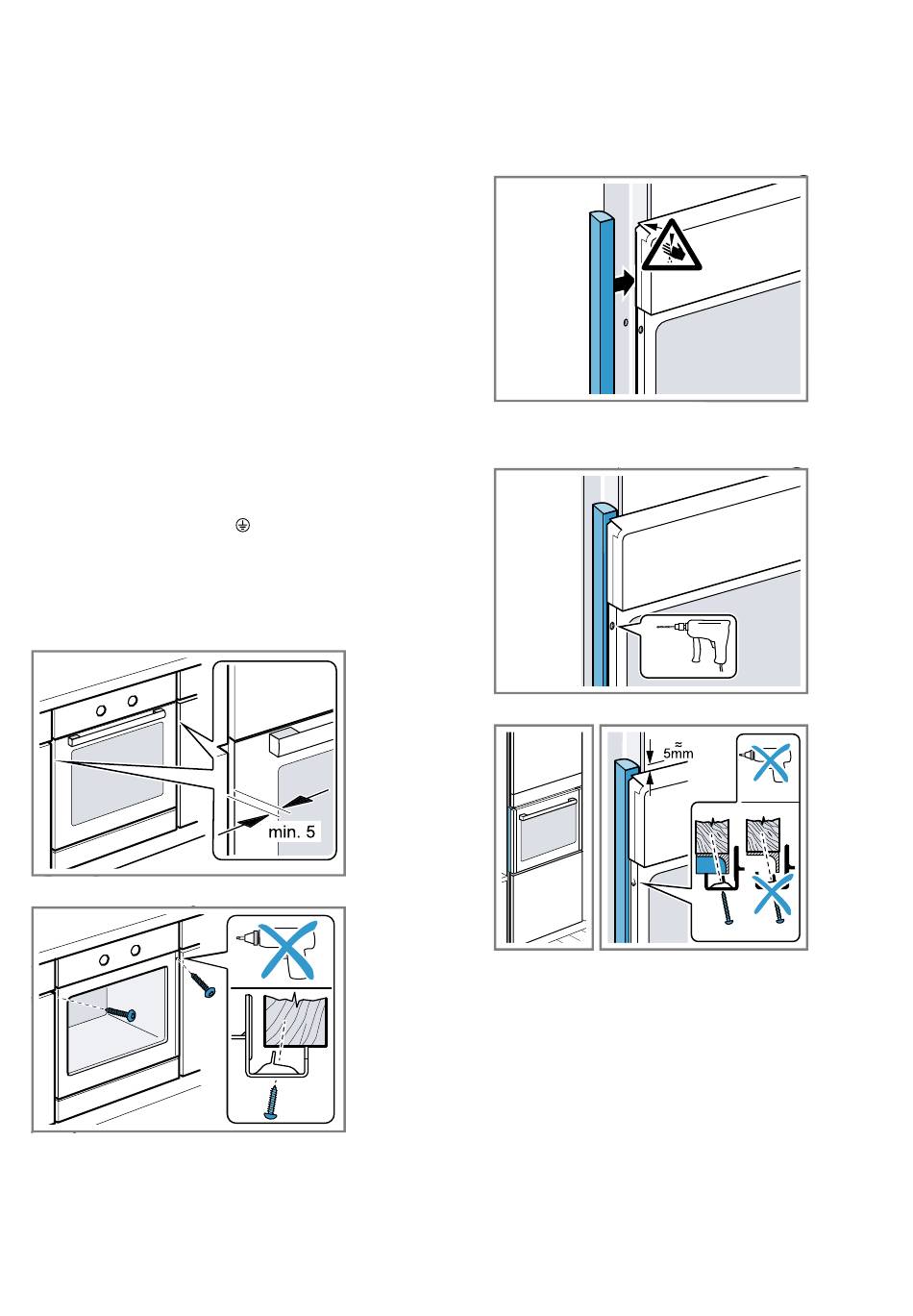 min. 5

≈
5mm