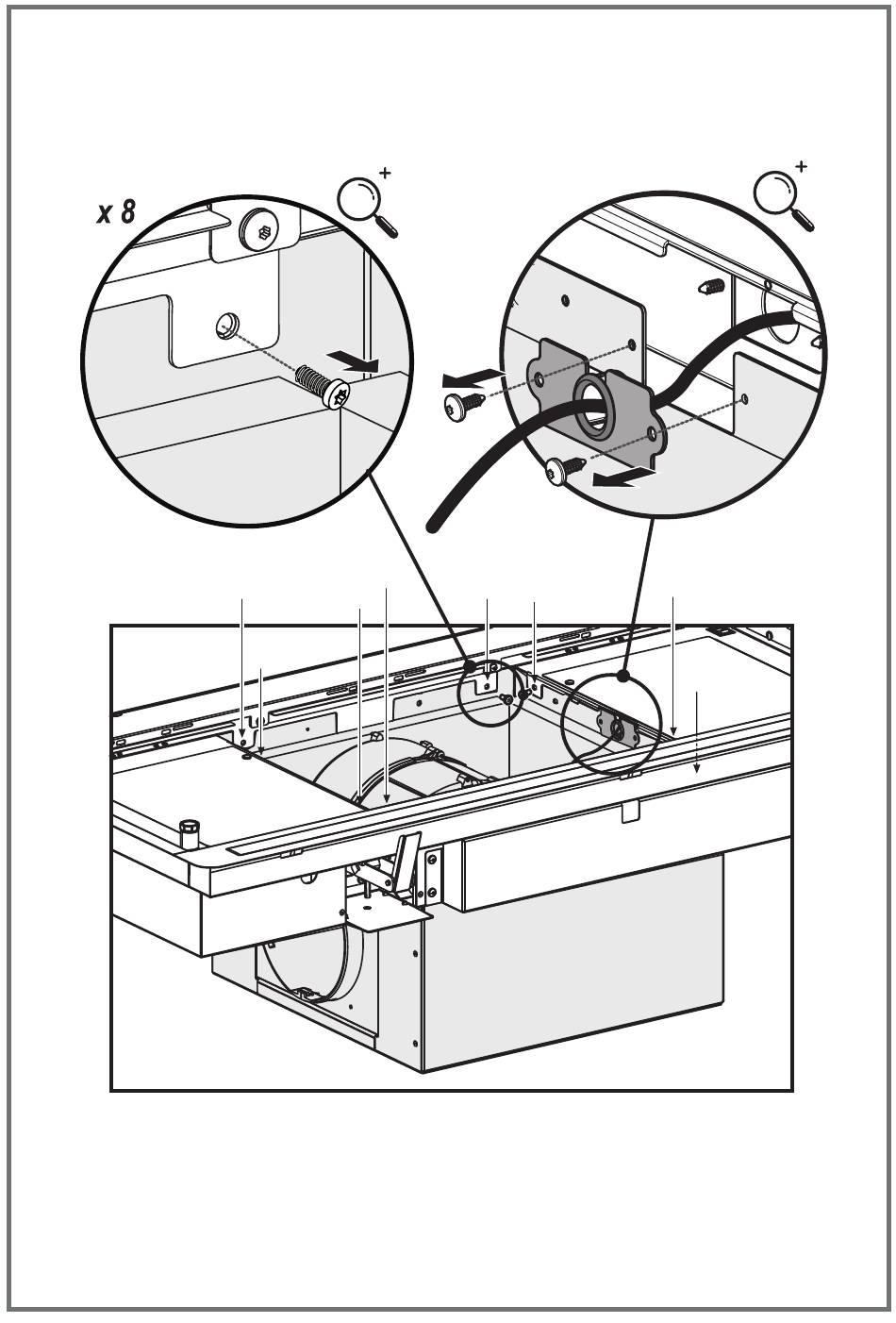 x 8