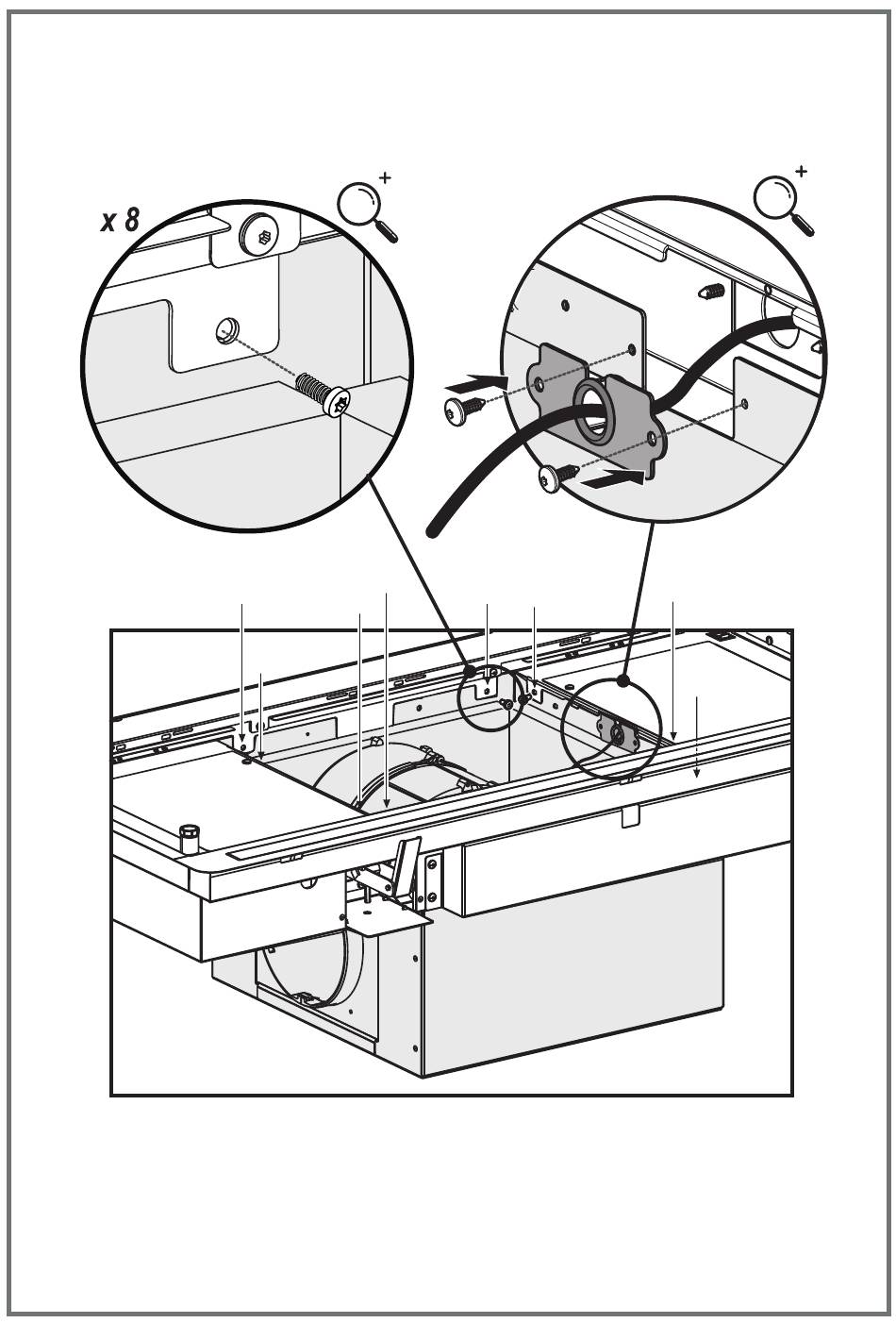 x 8