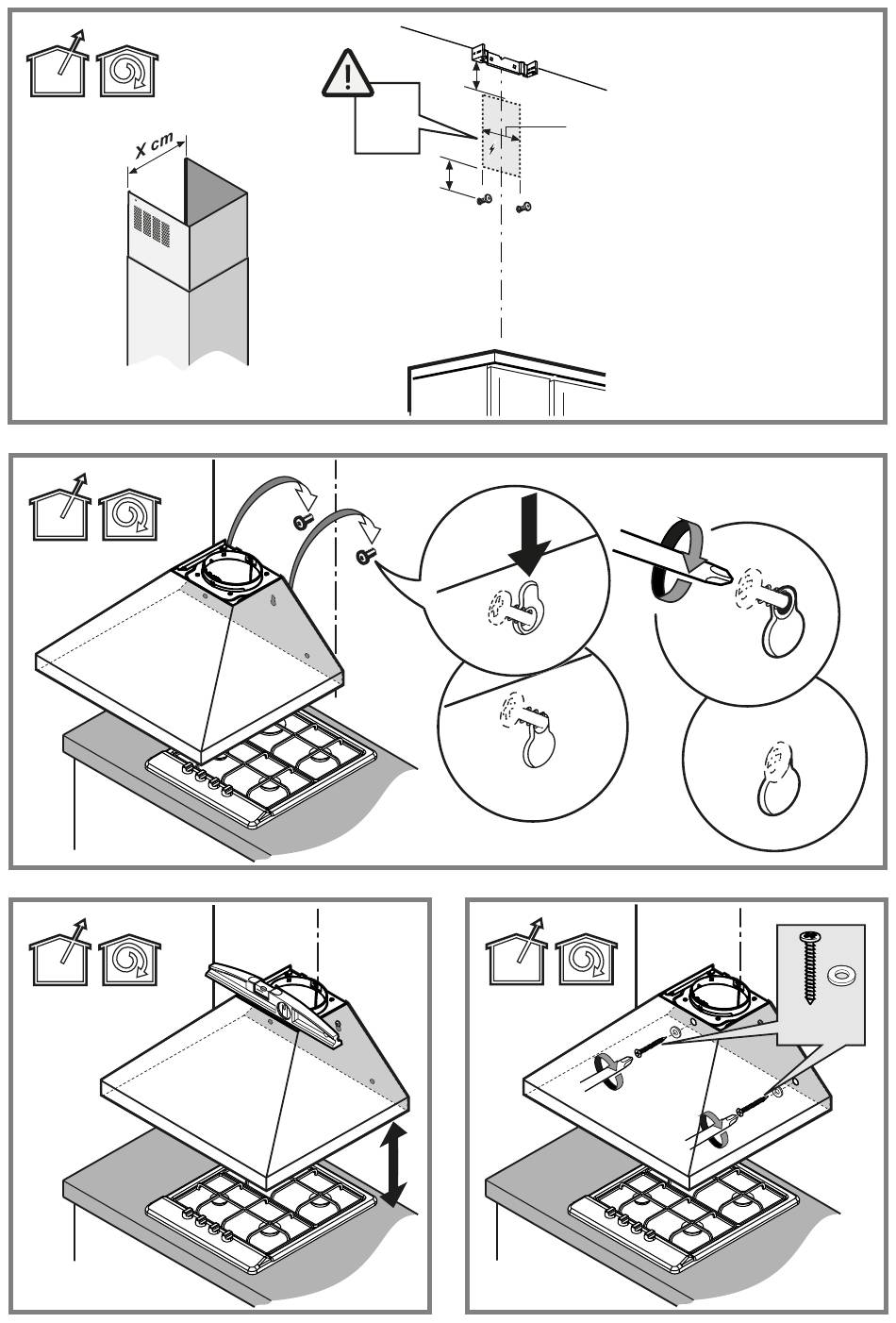 X cm