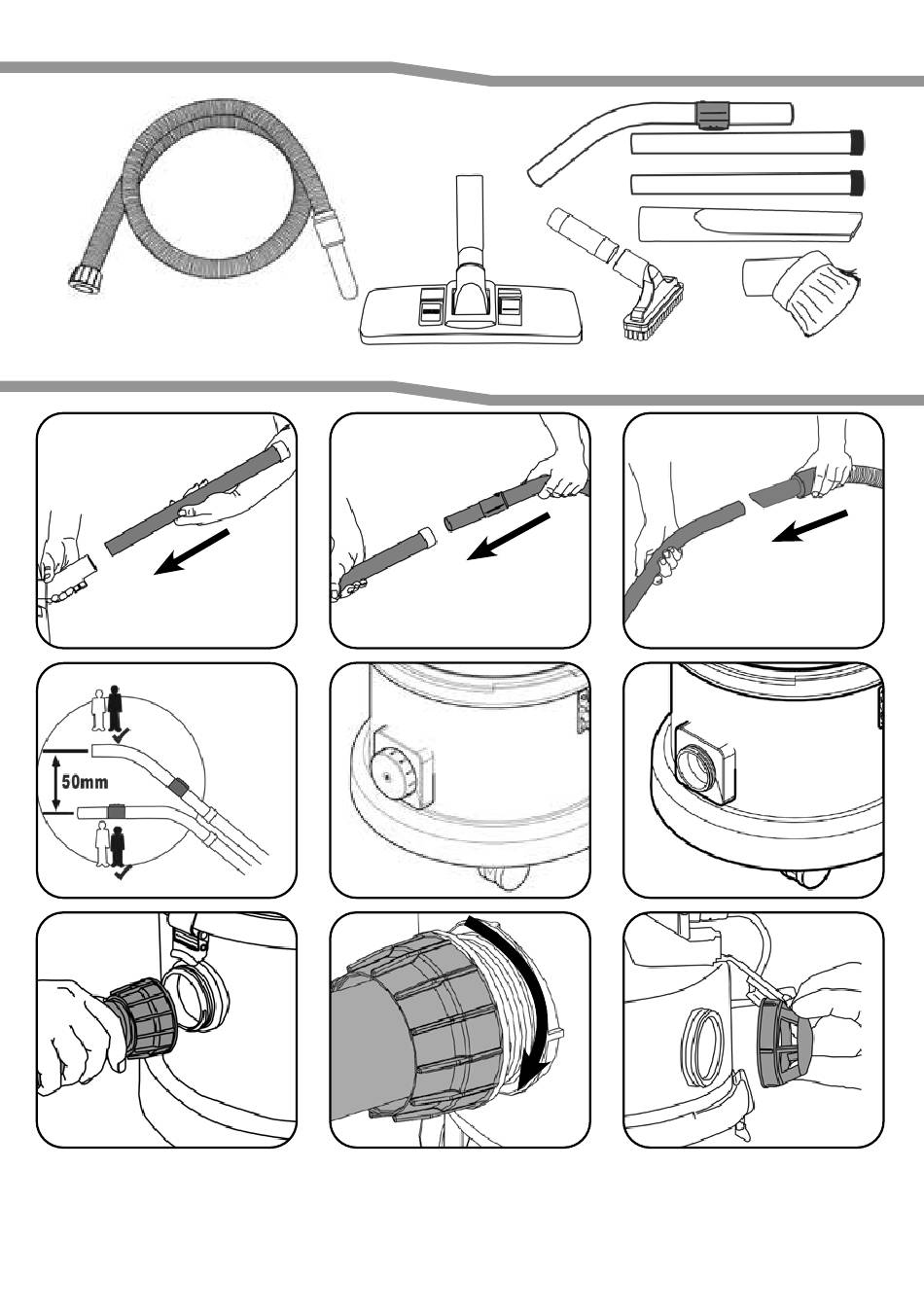 50mm