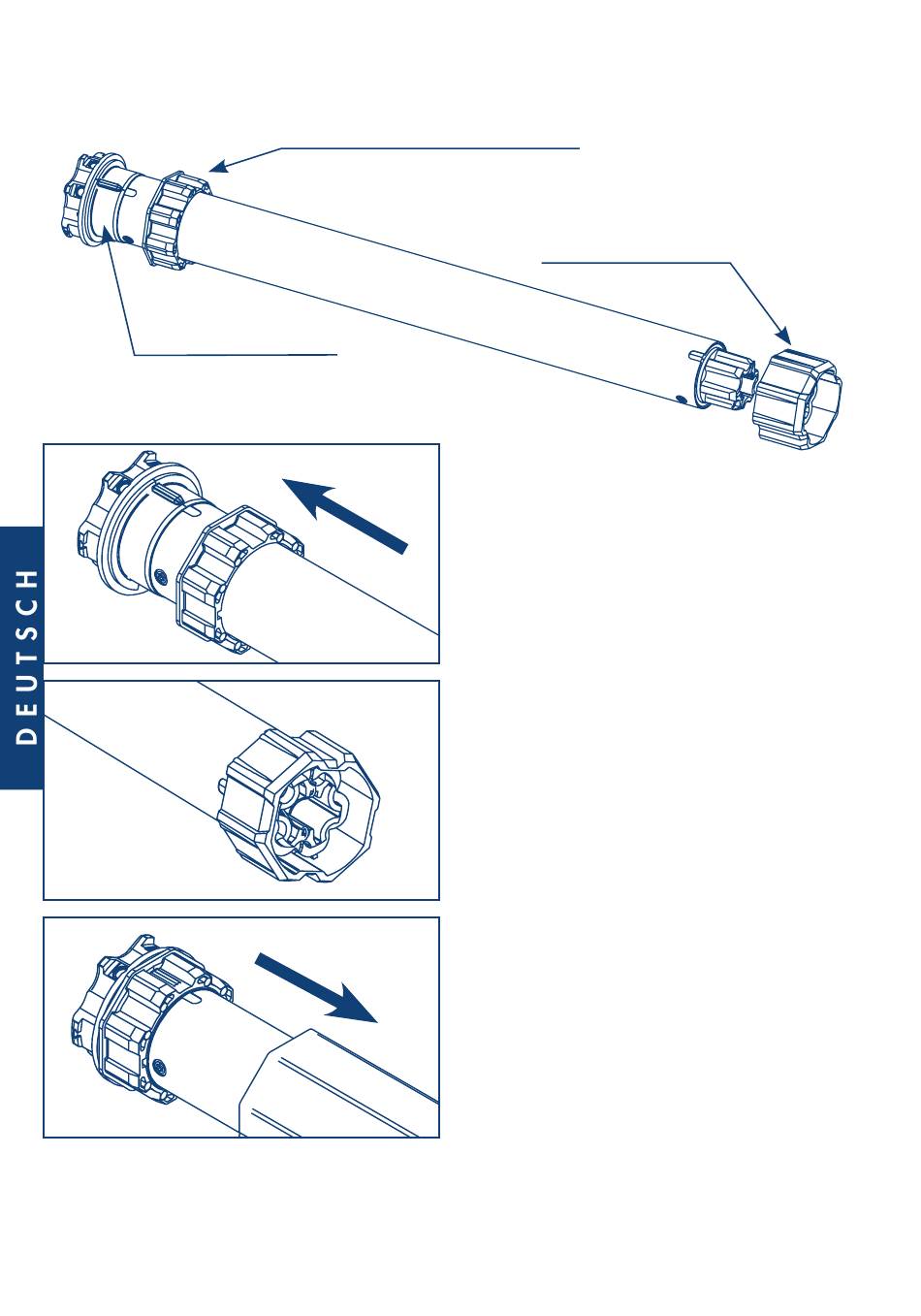 DEUTSCH