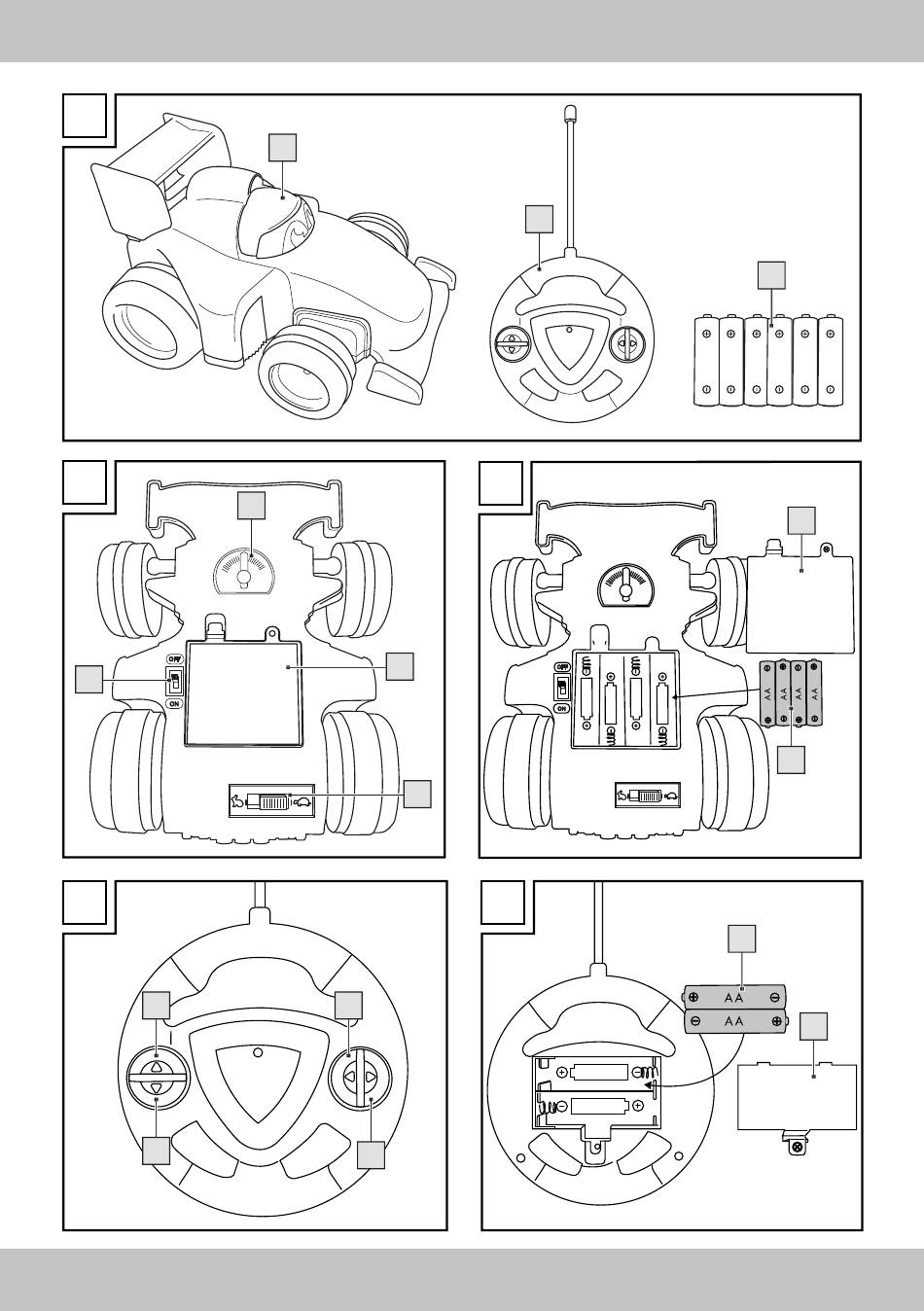 OFF
ON
OFF
ON
AA
AA
AA
AA
AA
AA