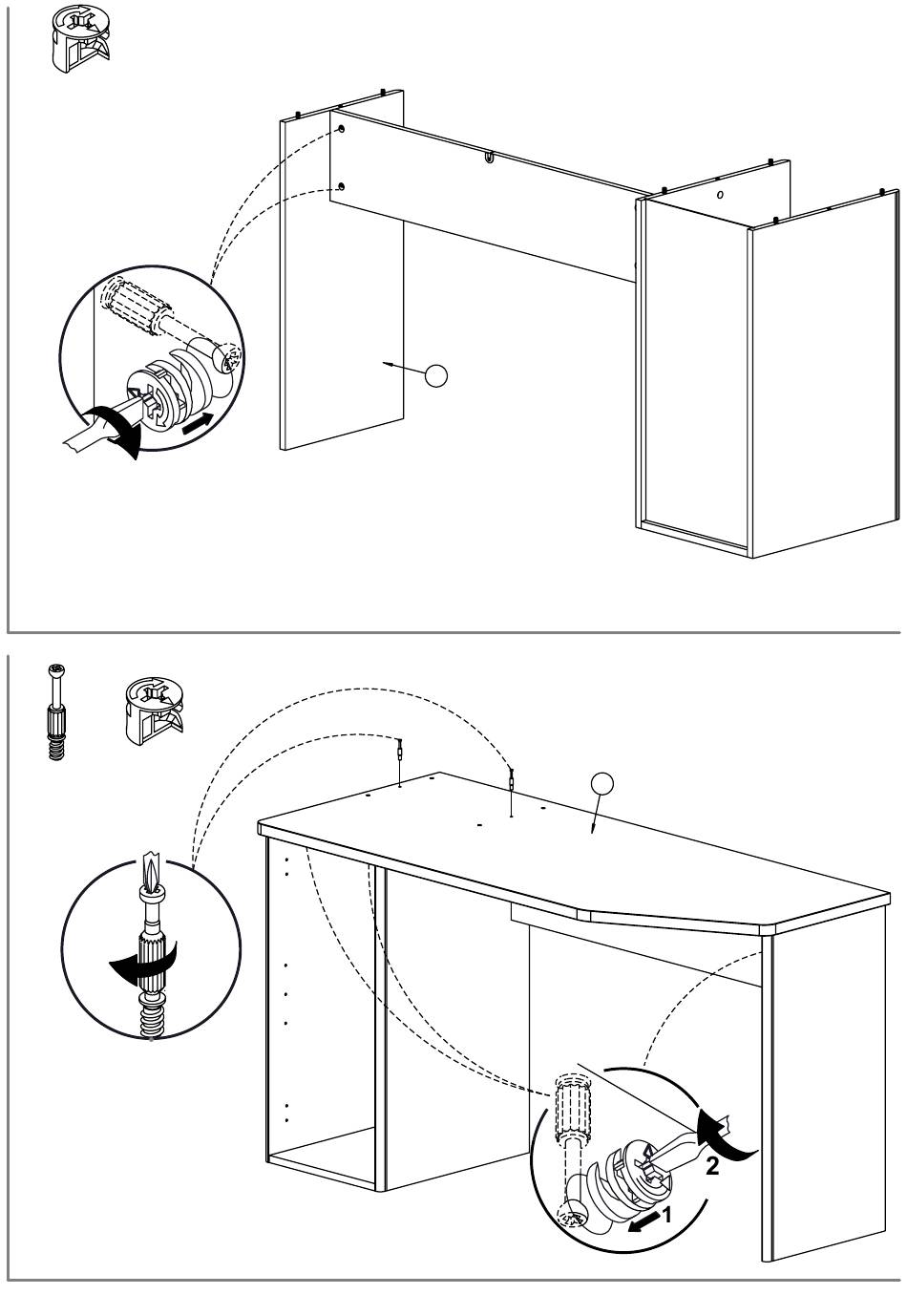 2
1