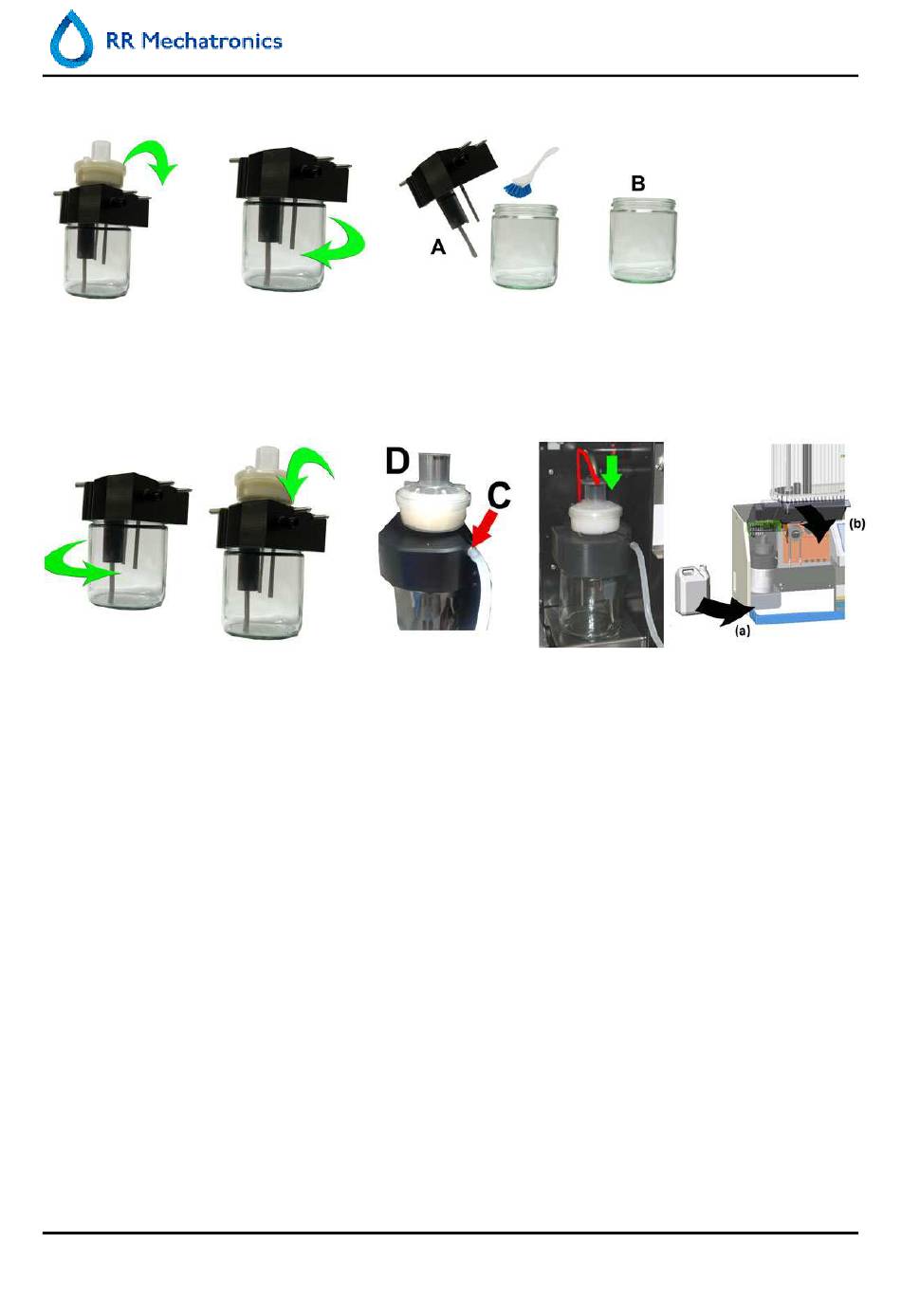 RR Mechatronics

A

B

D

C

(b)

(a)