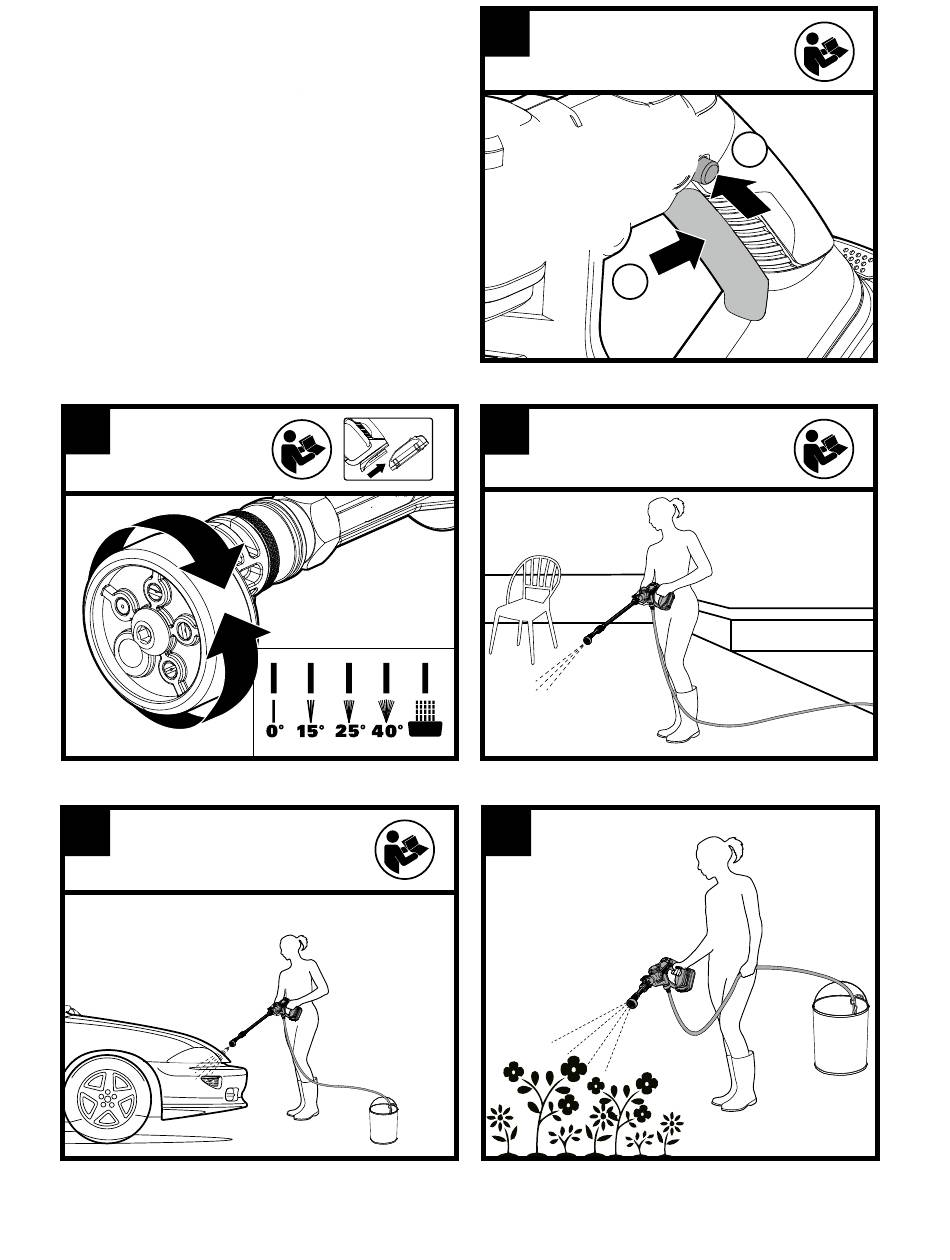 0° 15° 25° 40°