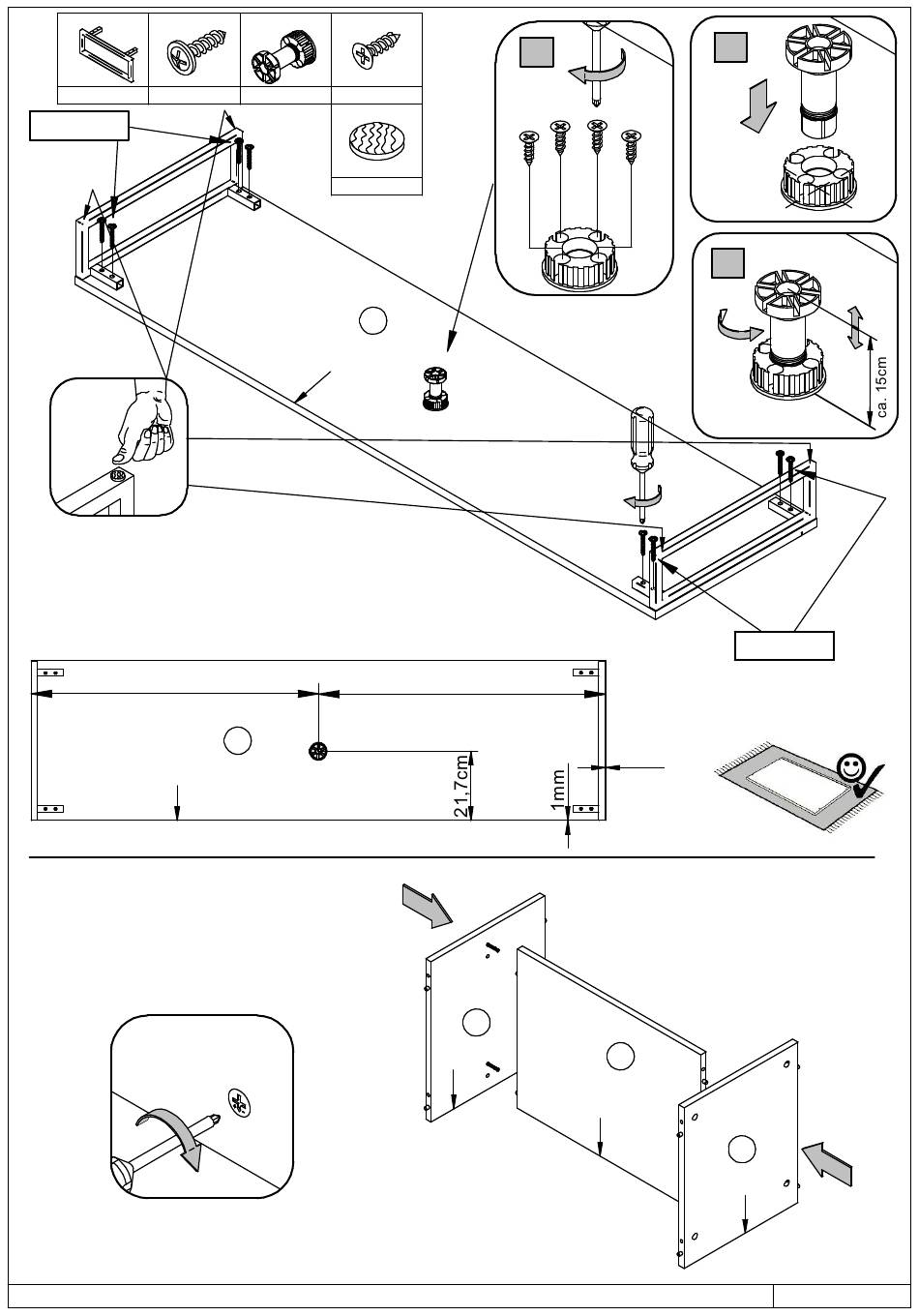 ca. 15cm

21,7cm

1mm