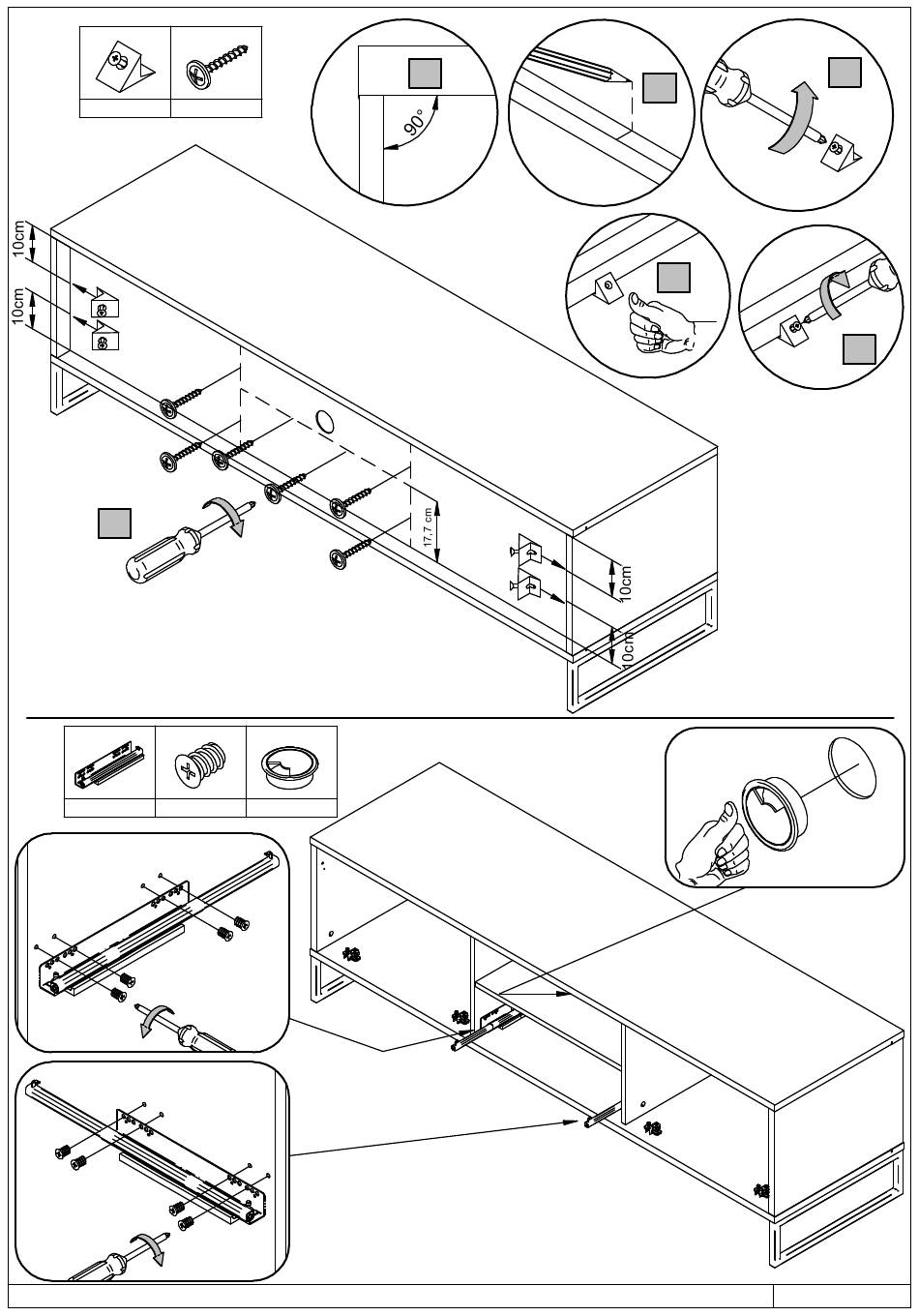 90°

10cm

10cm

17,7 cm

10cm

10cm