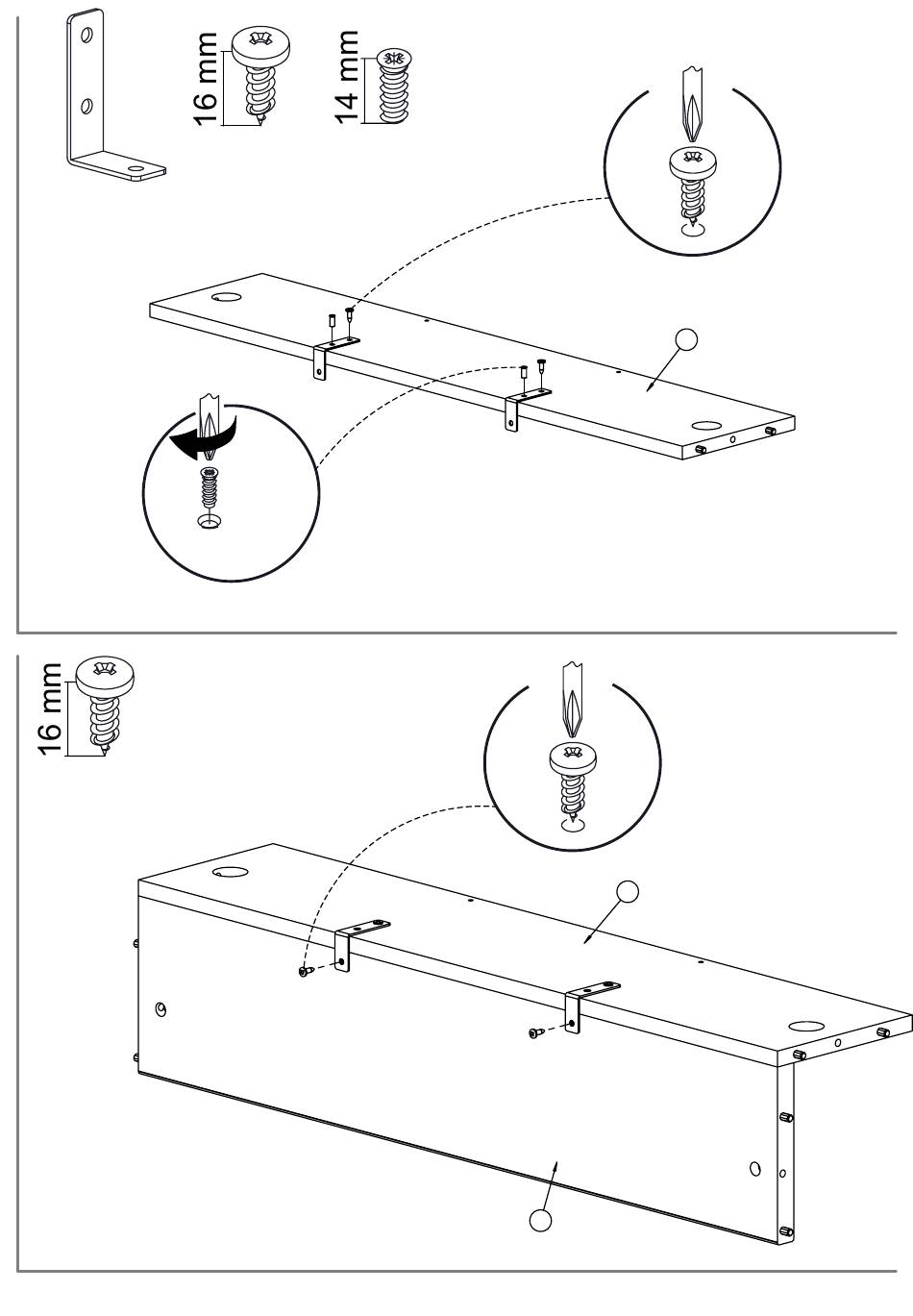 16 mm
14 mm
16 mm