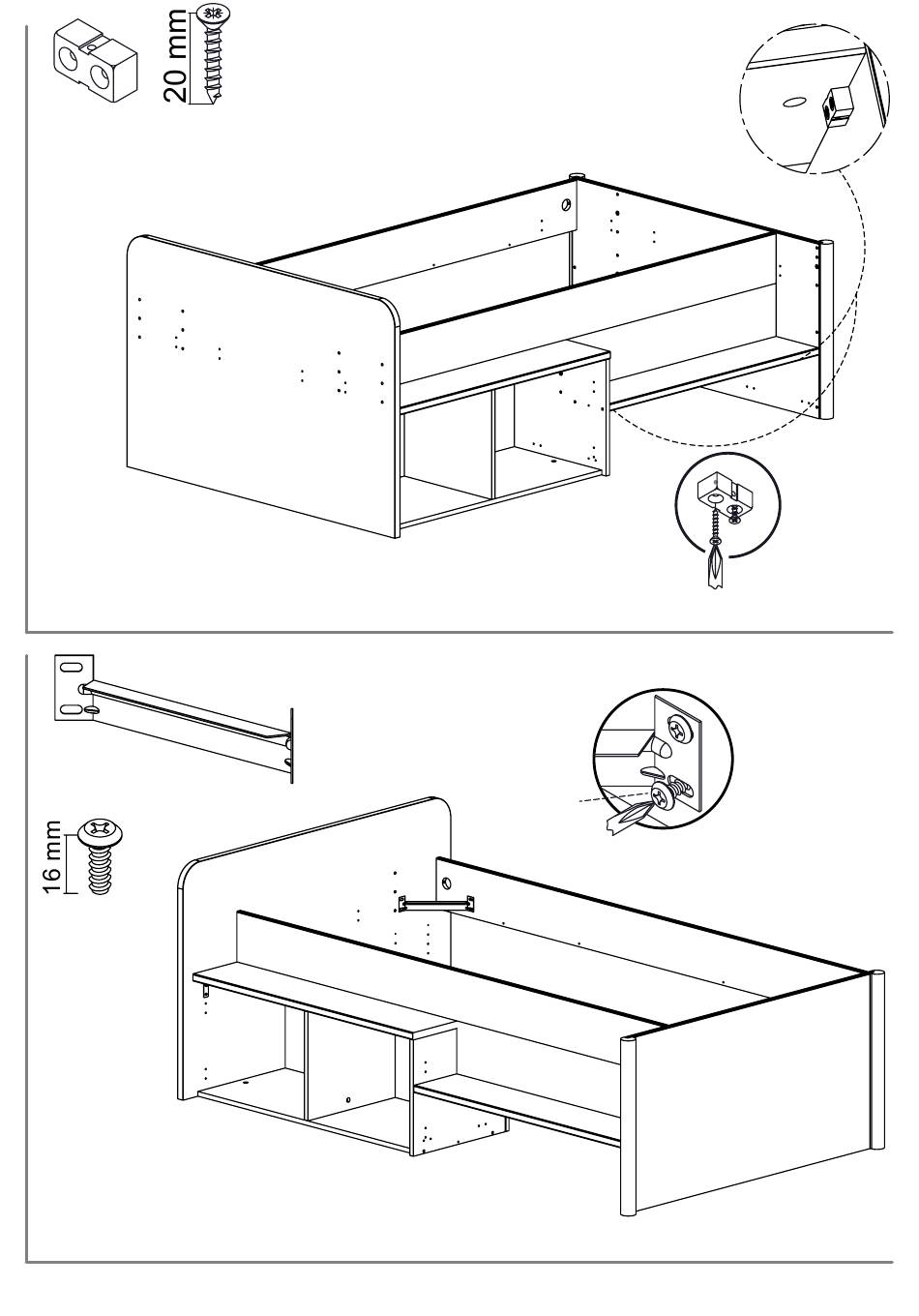 20 mm

16 mm