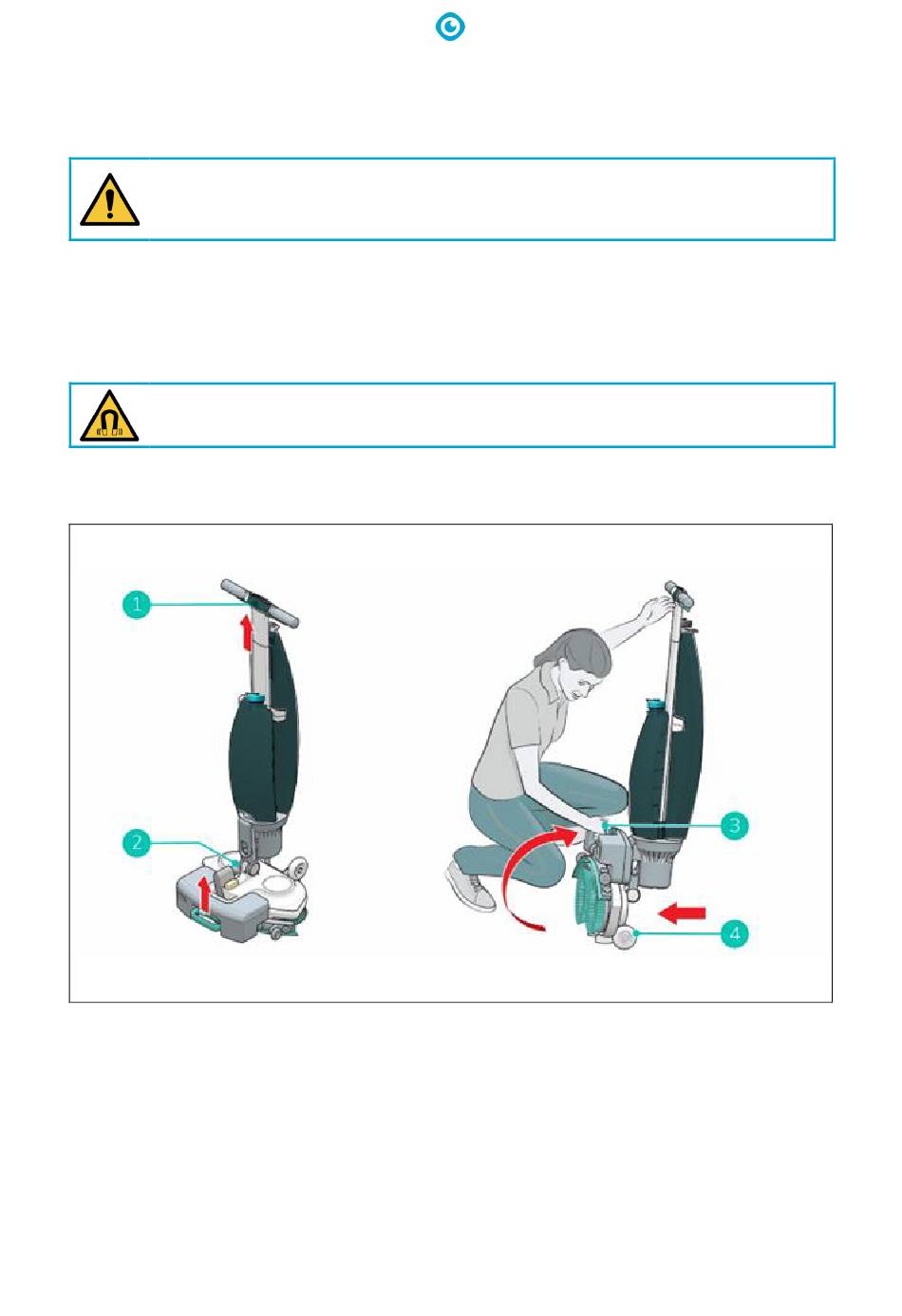 1

2

3

4