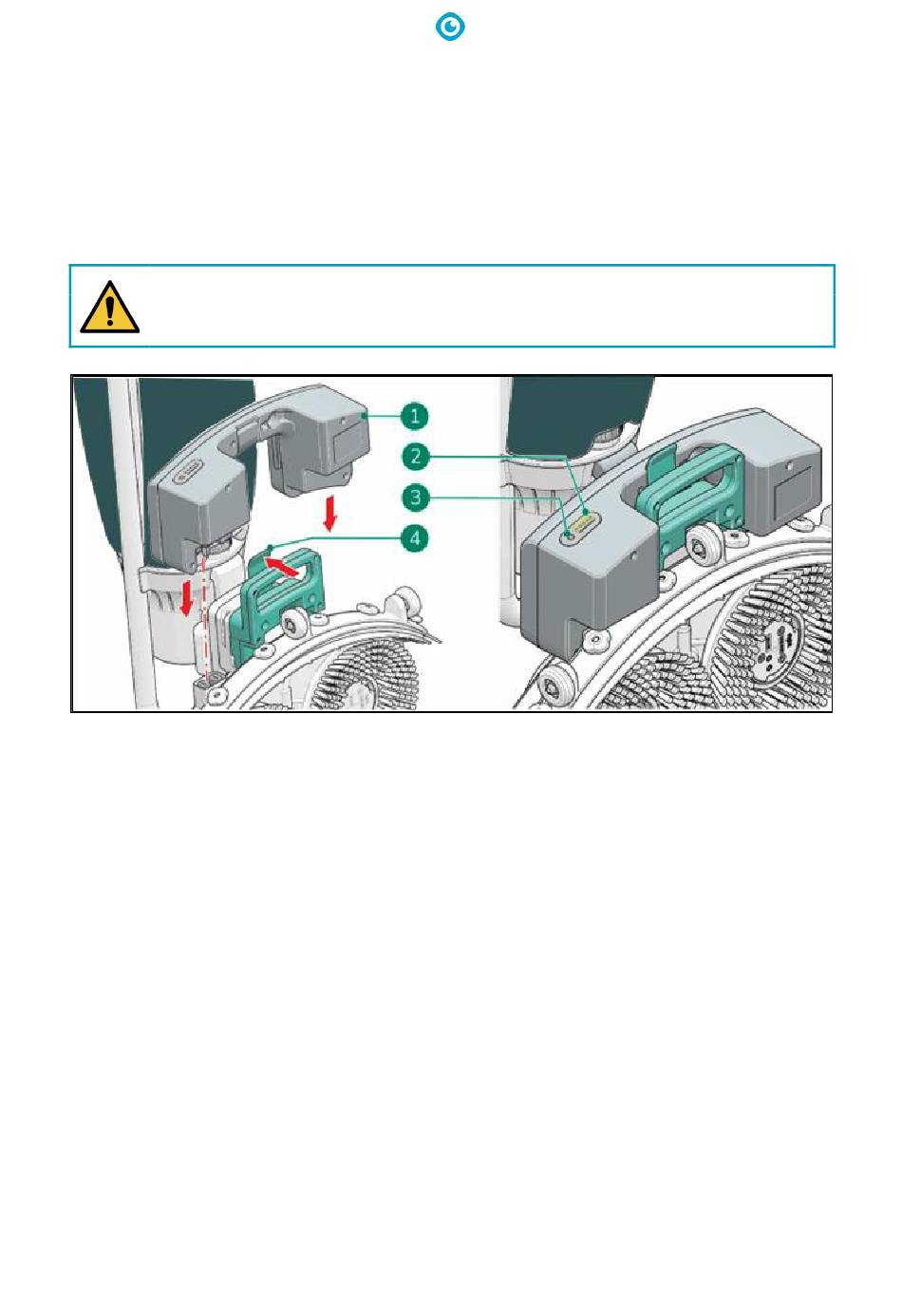 1

2

3

4