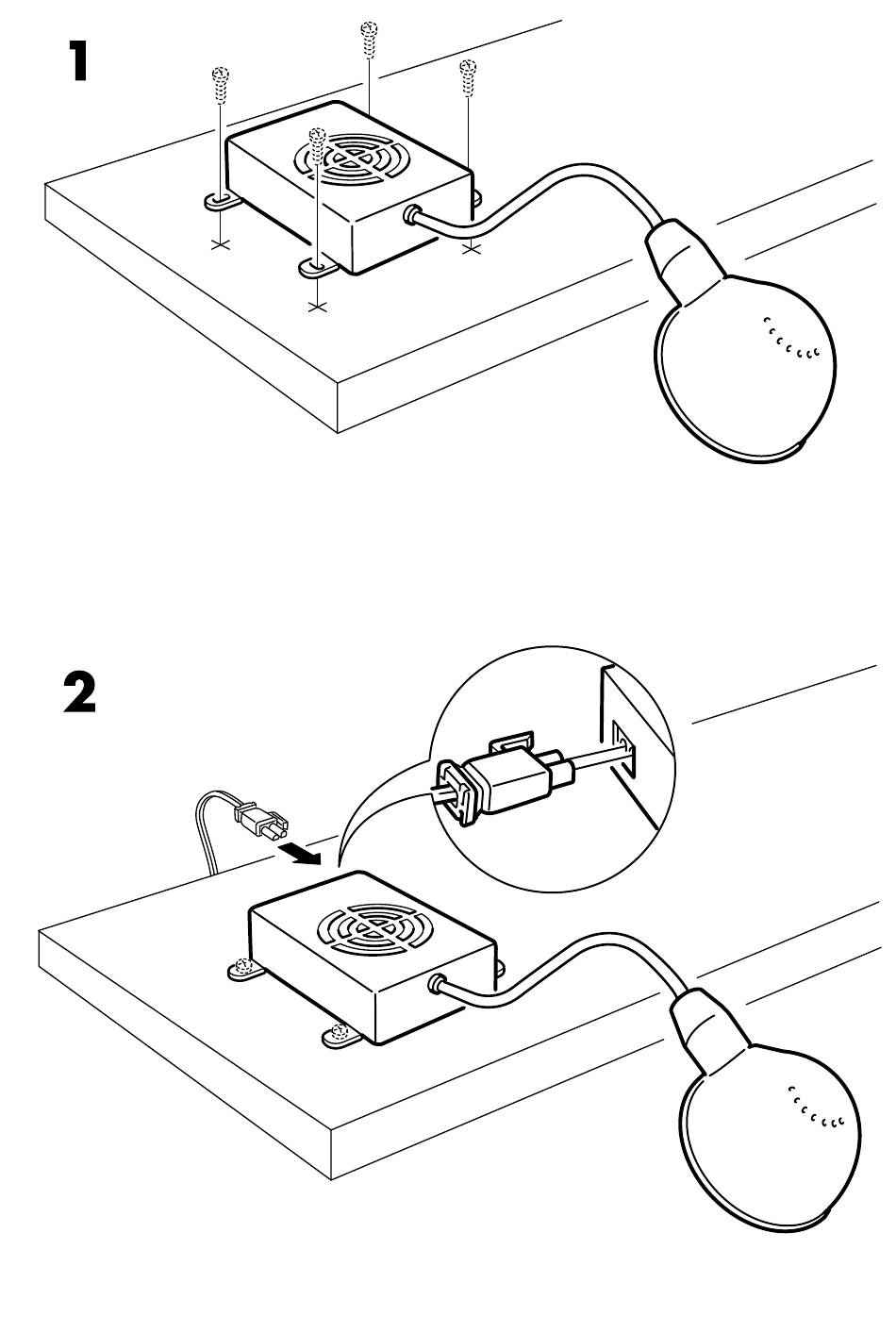 1

2