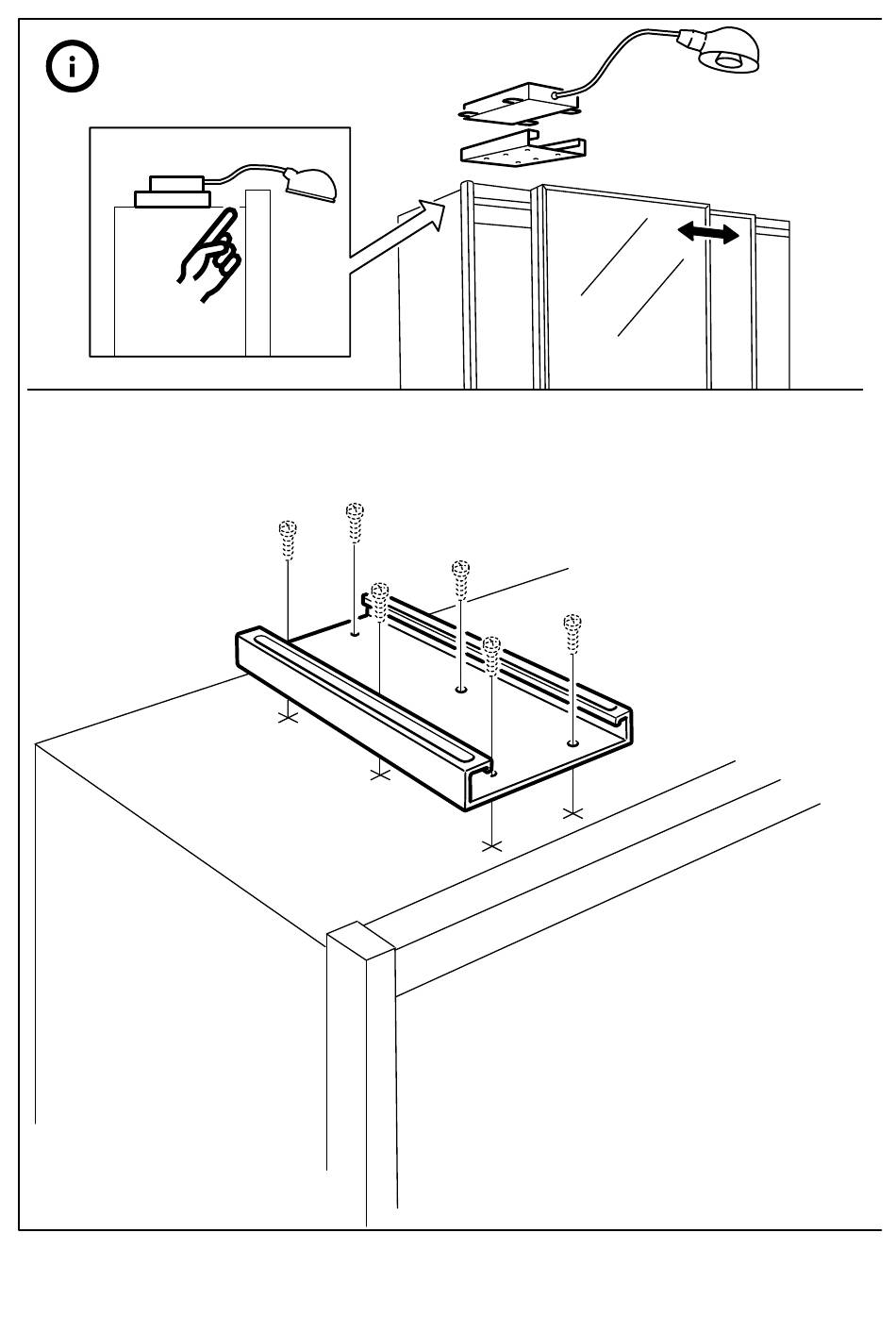 i