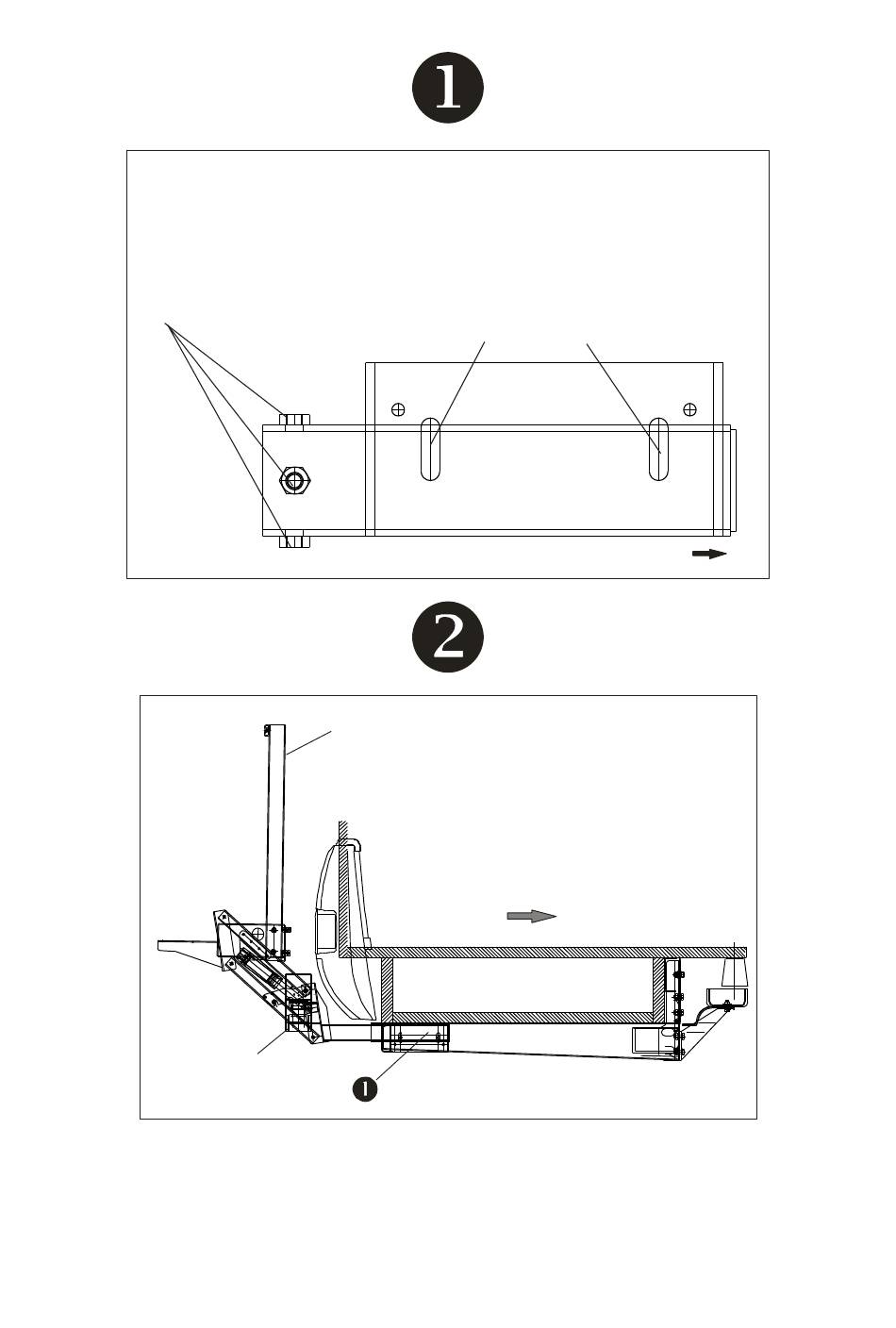 1

2

1