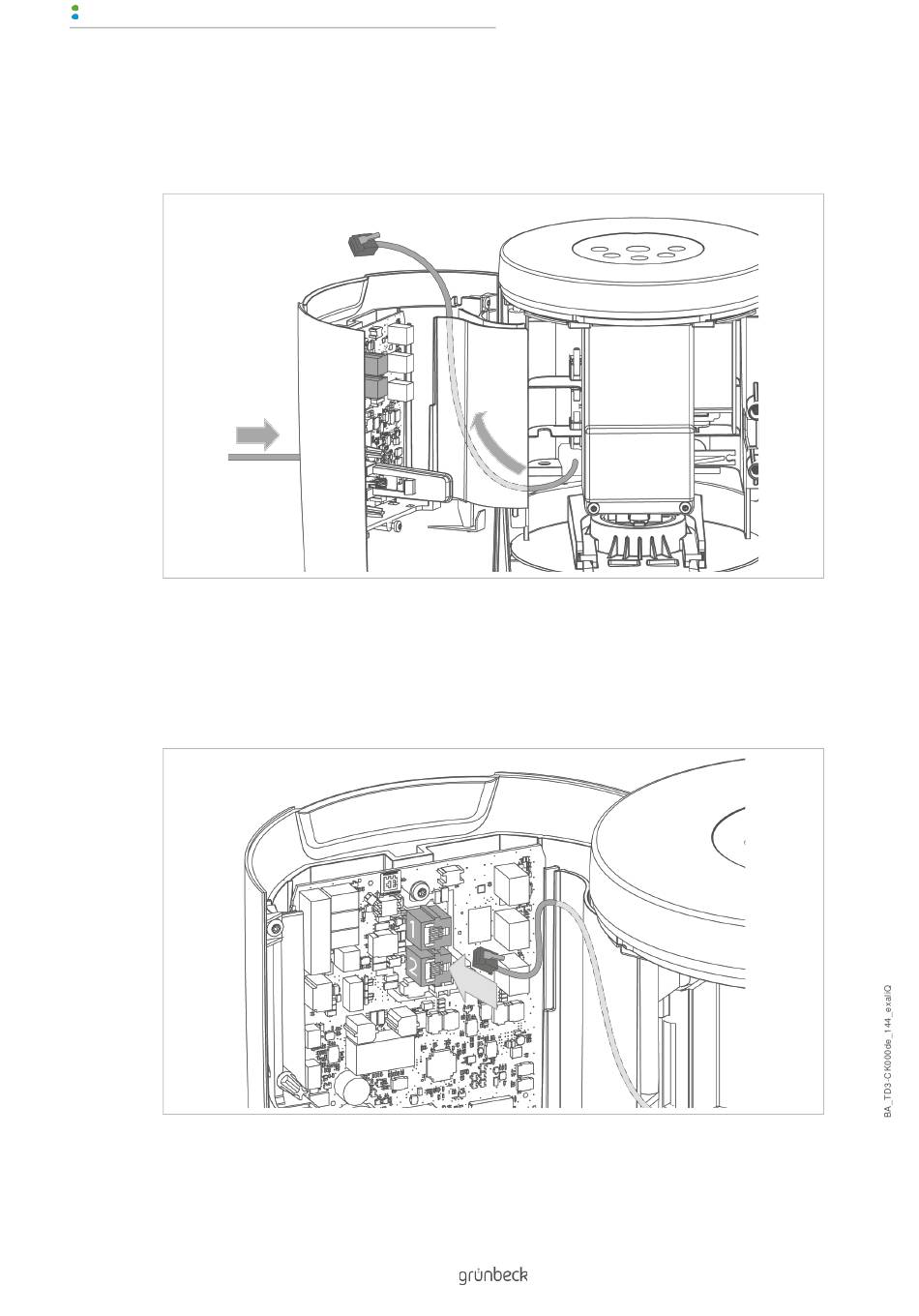 1

2

BA_TD3-CK000de_144_exaliQ

grünbeck