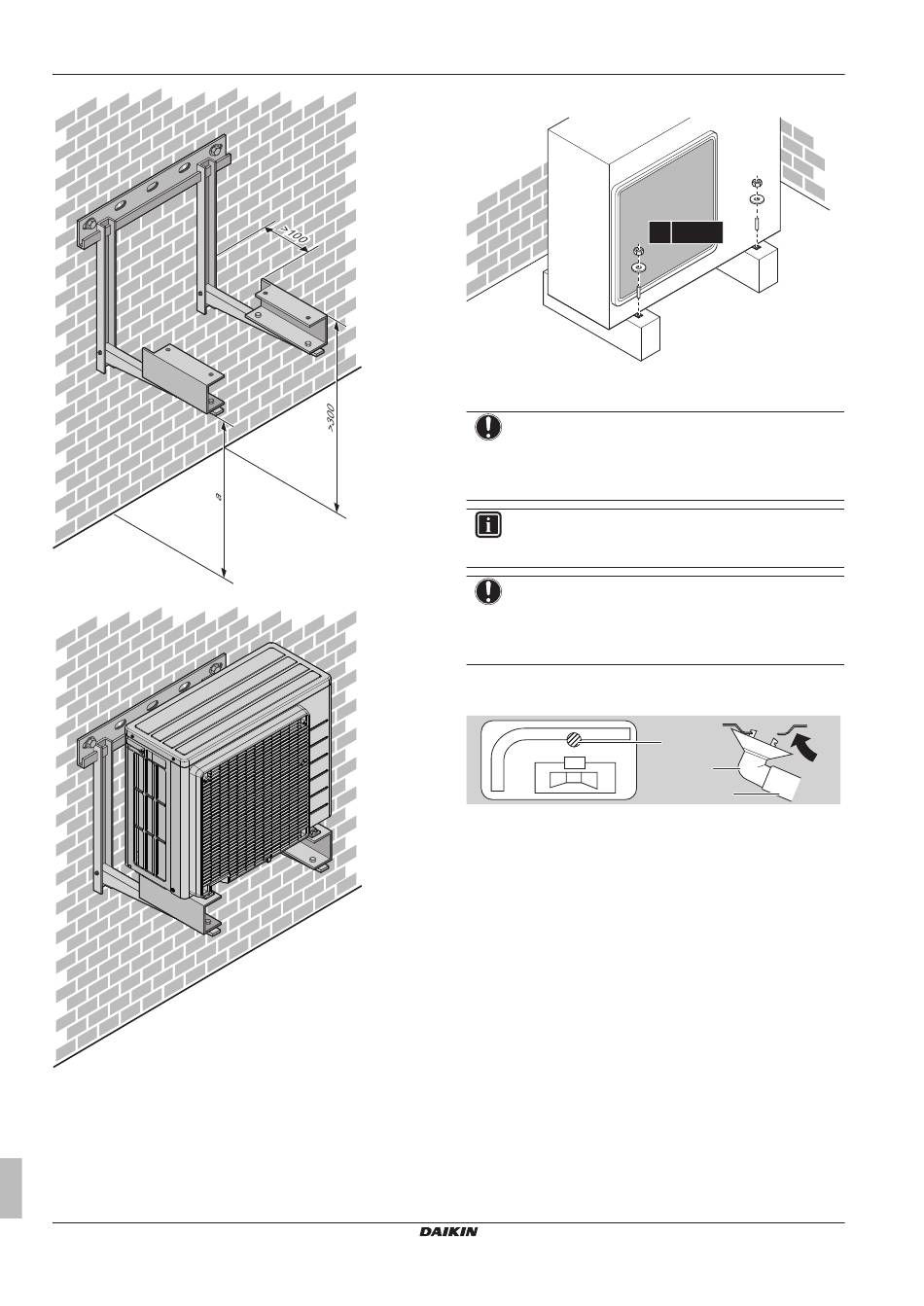 >100

>300

a

DAIKIN