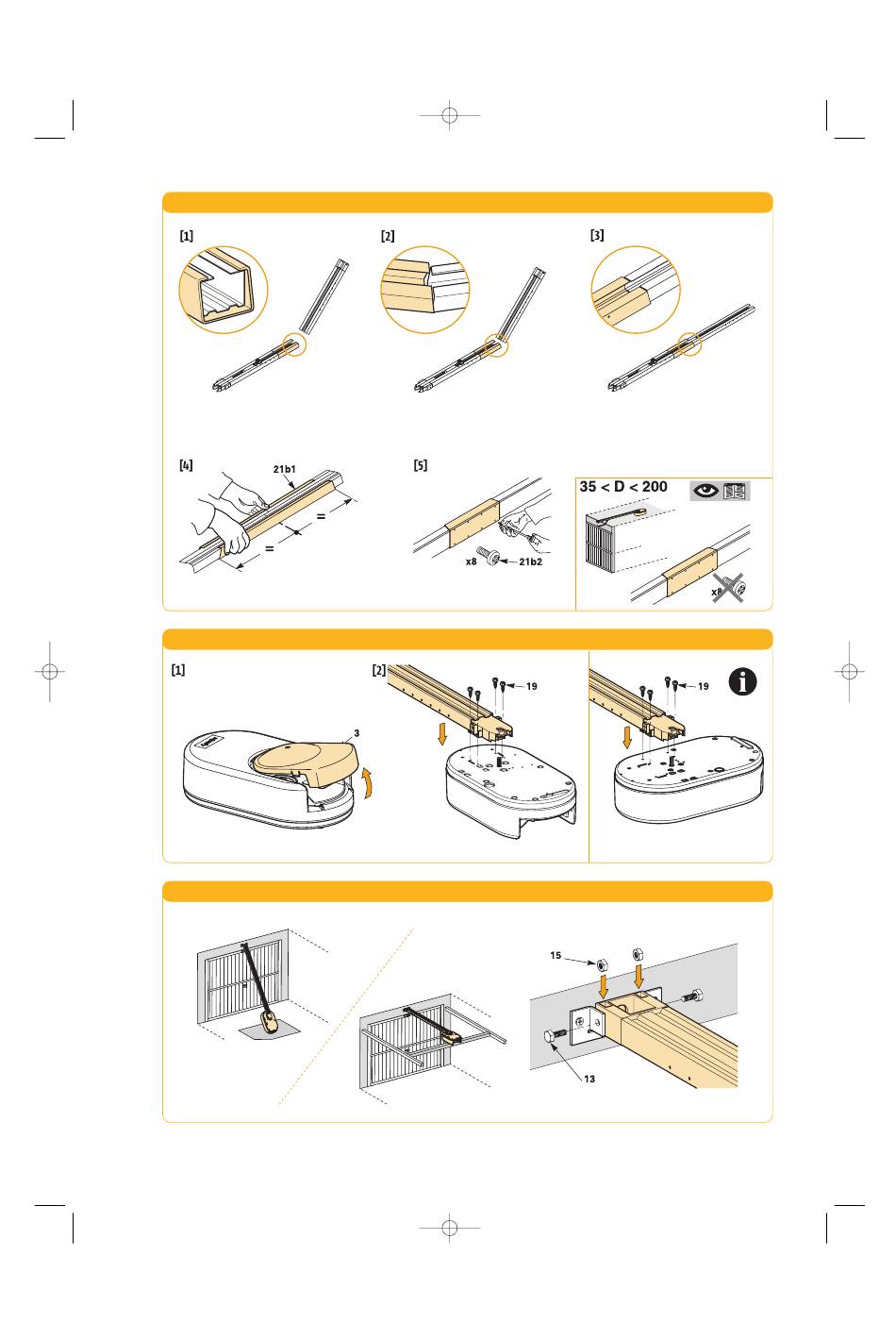 [1]

[2]

[3]

[4]

21b1

=

=

[5]

x8

21b2

35 < D < 200

x8

[1]

3

[2]

19

19

15

13