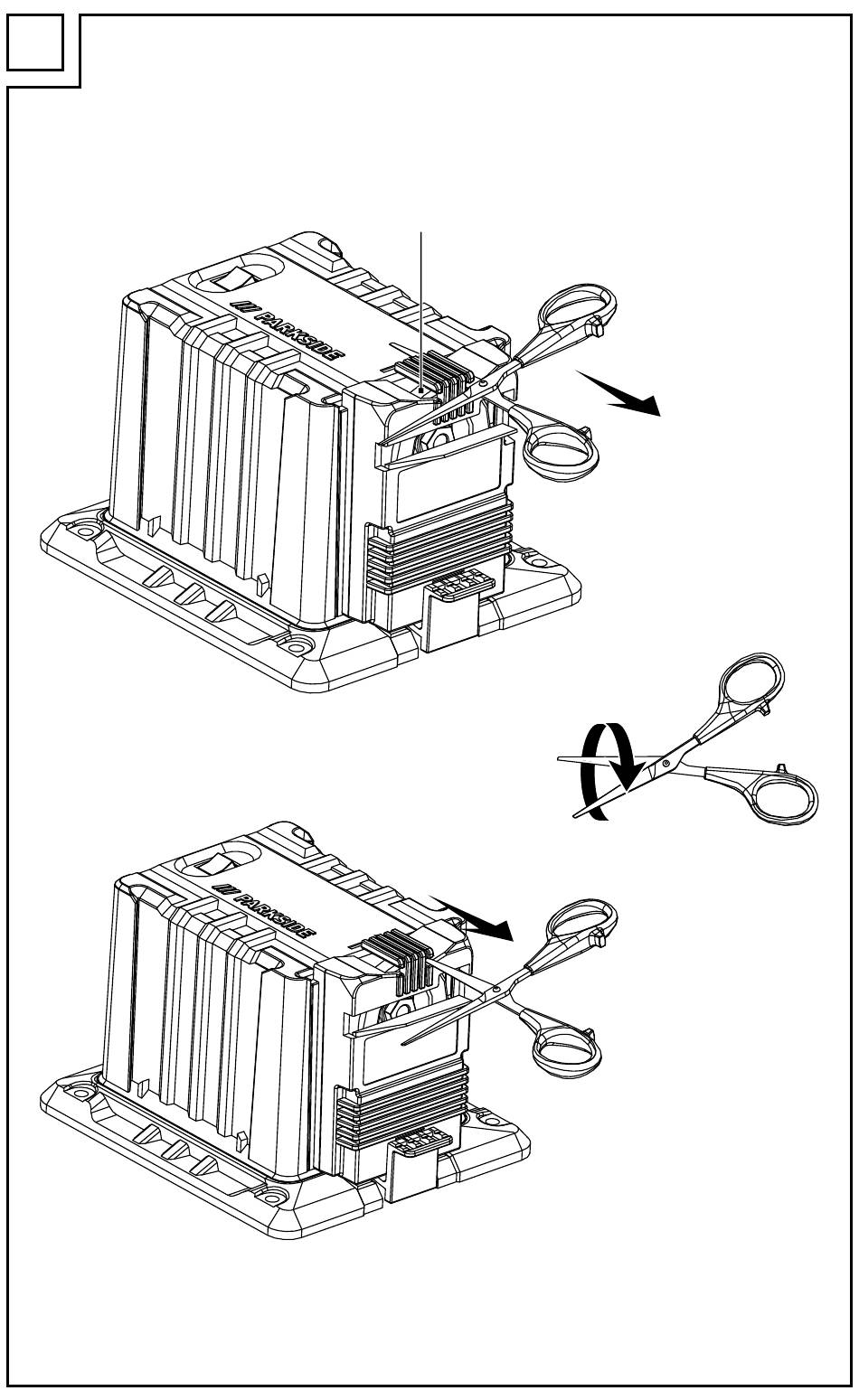 PARKSIDE

PARKSIDE