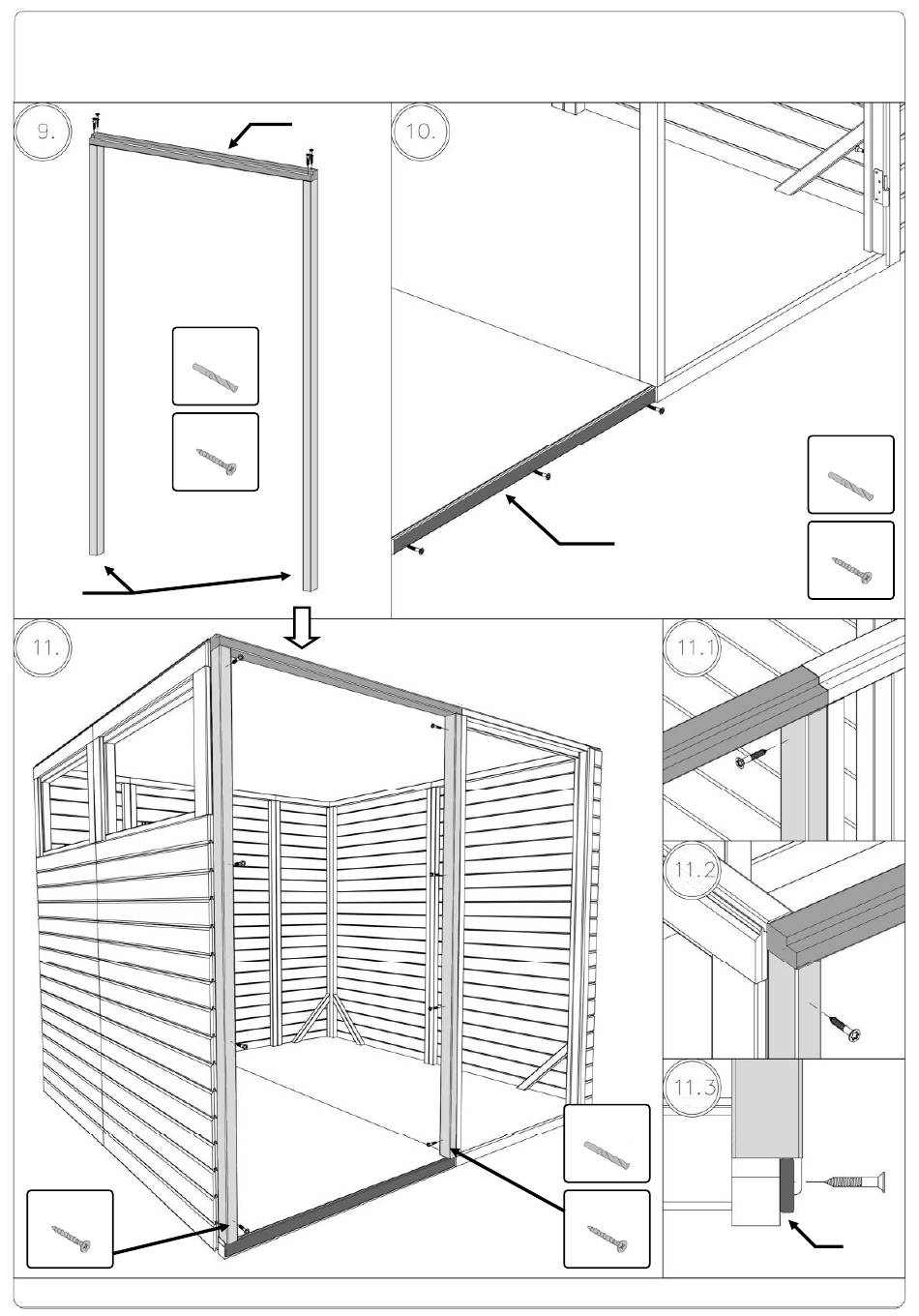 9.

10.

11.

11.1

11.2

11.3