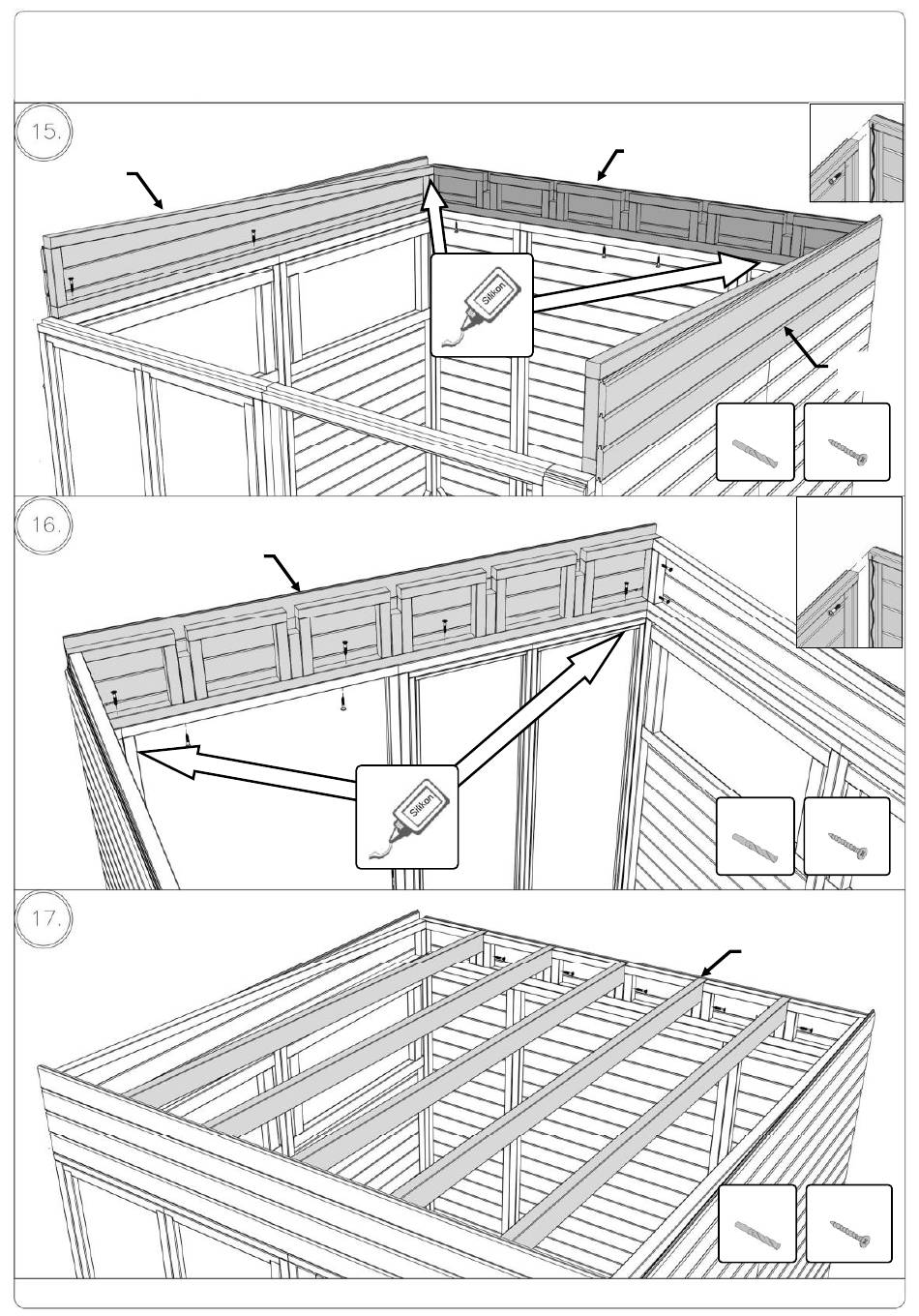 15.

Silikon

16.

Silikon

17.