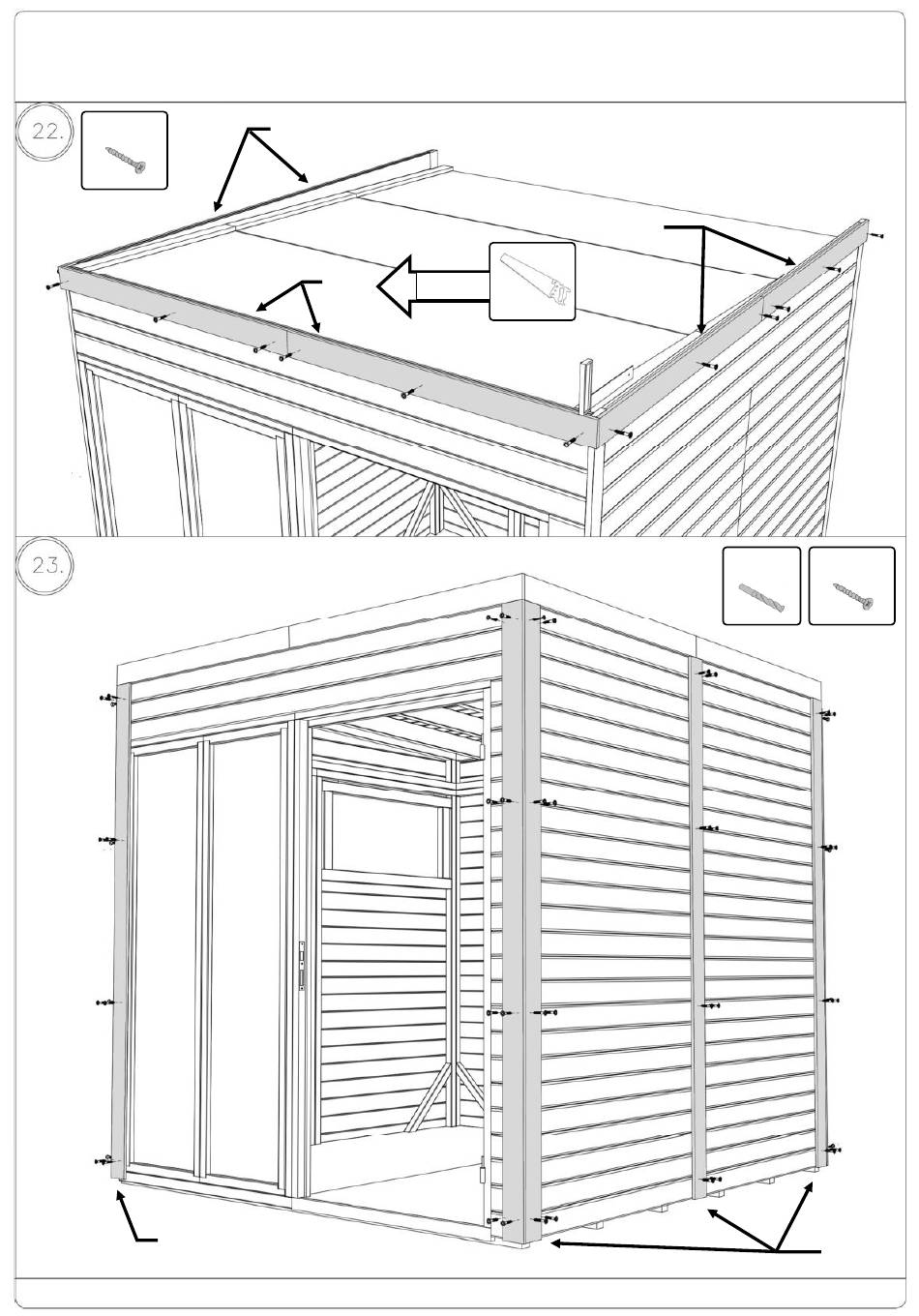 22.

23.