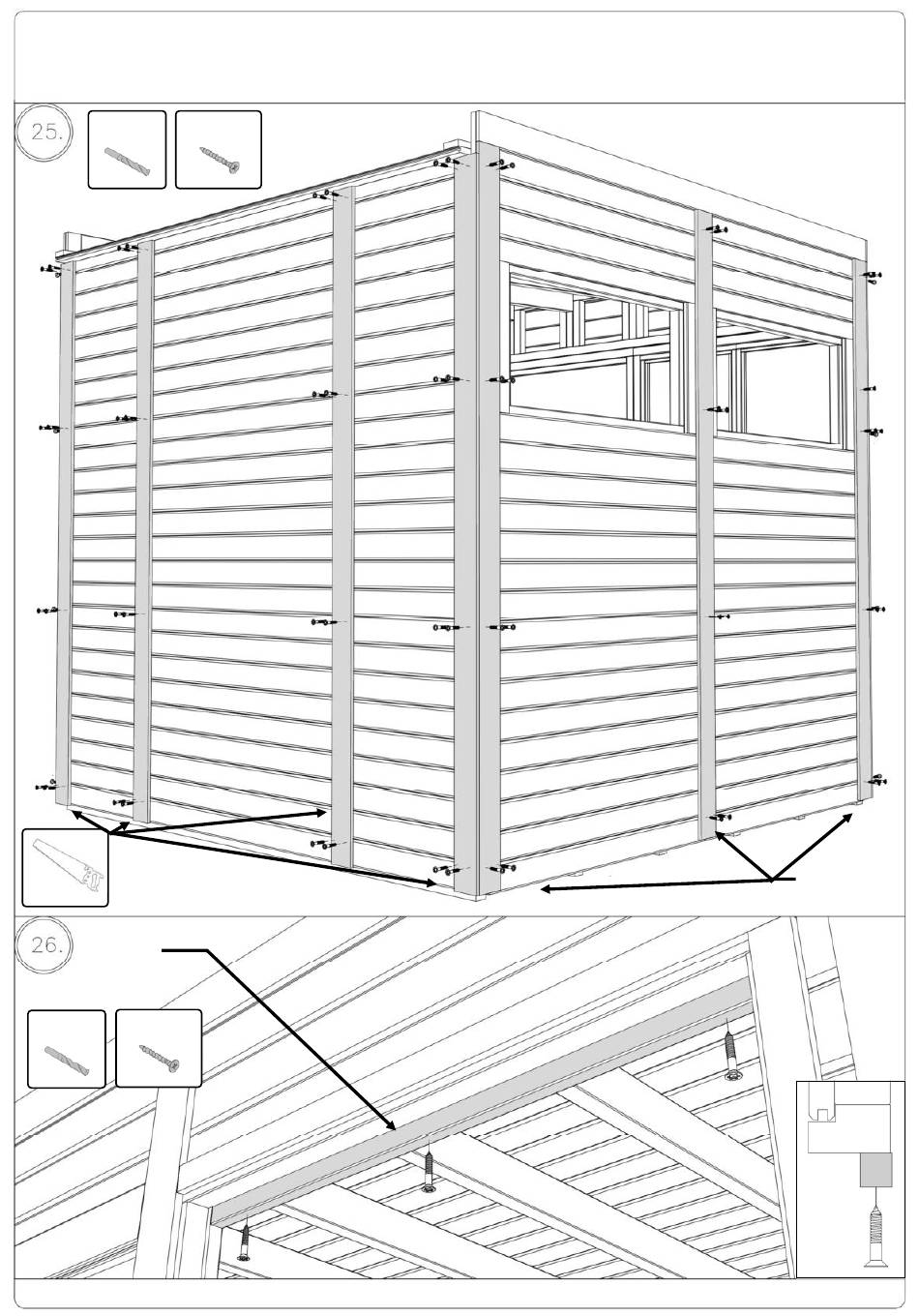 25.

26.