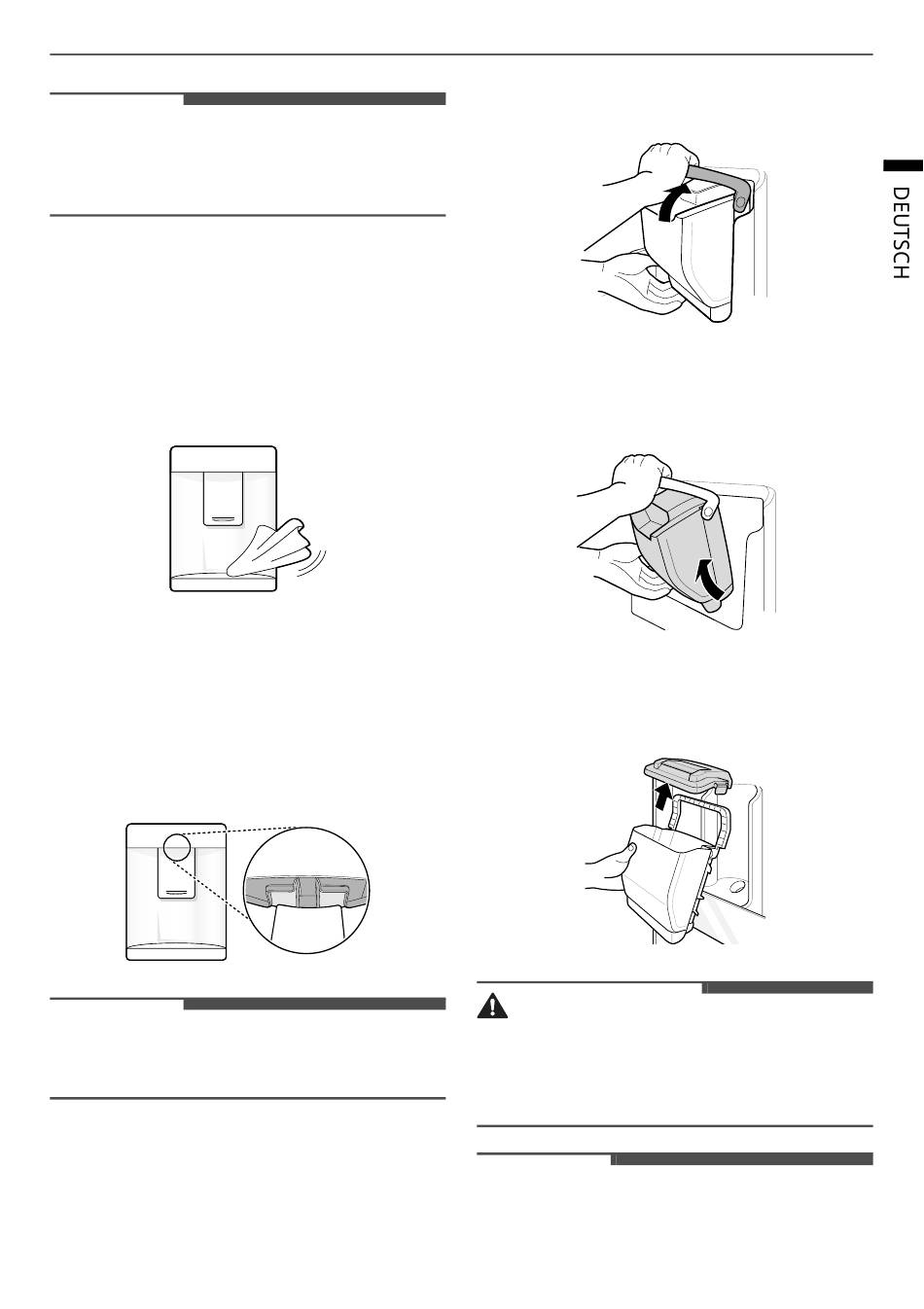 DEUTSCH