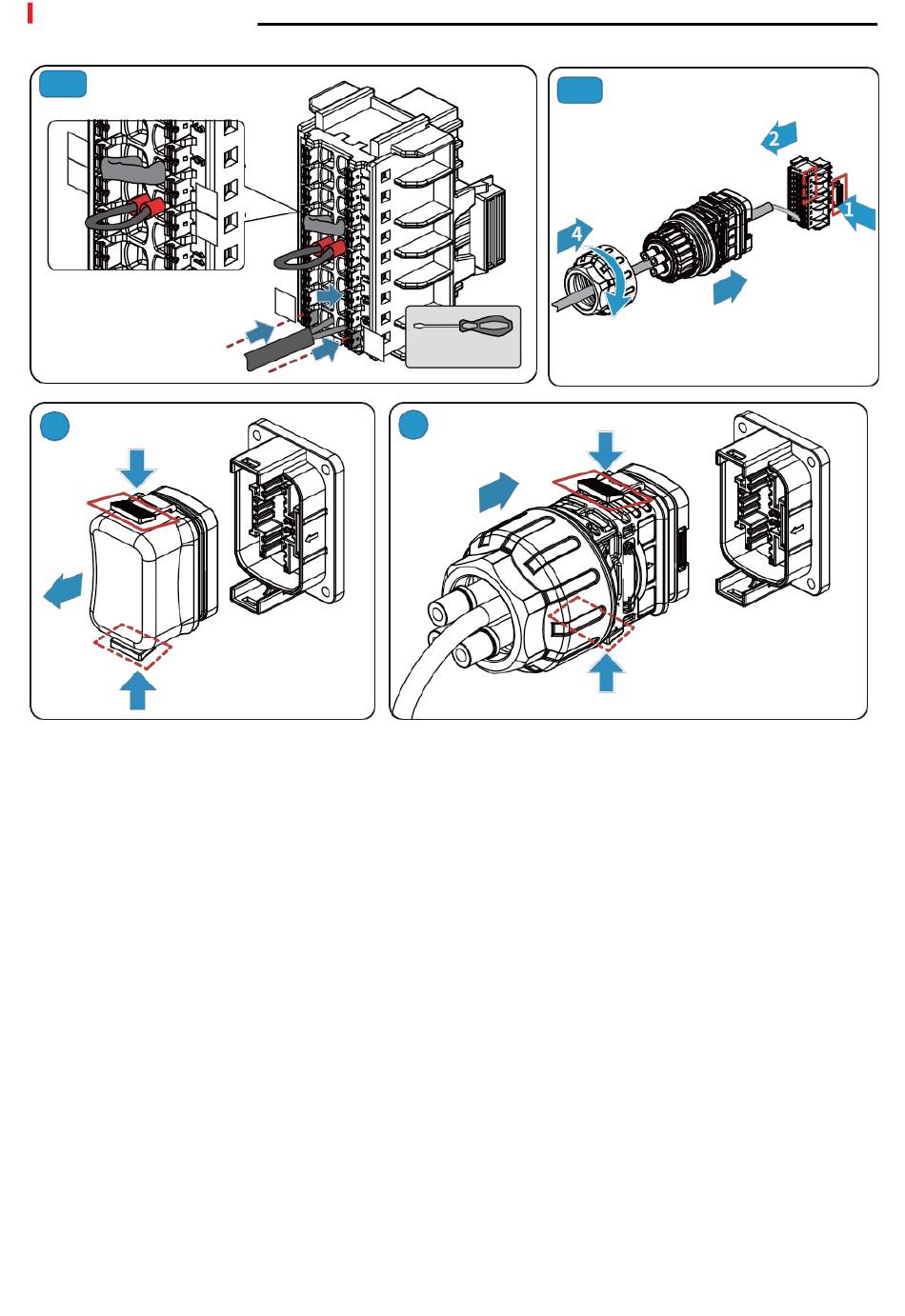 2
4
1