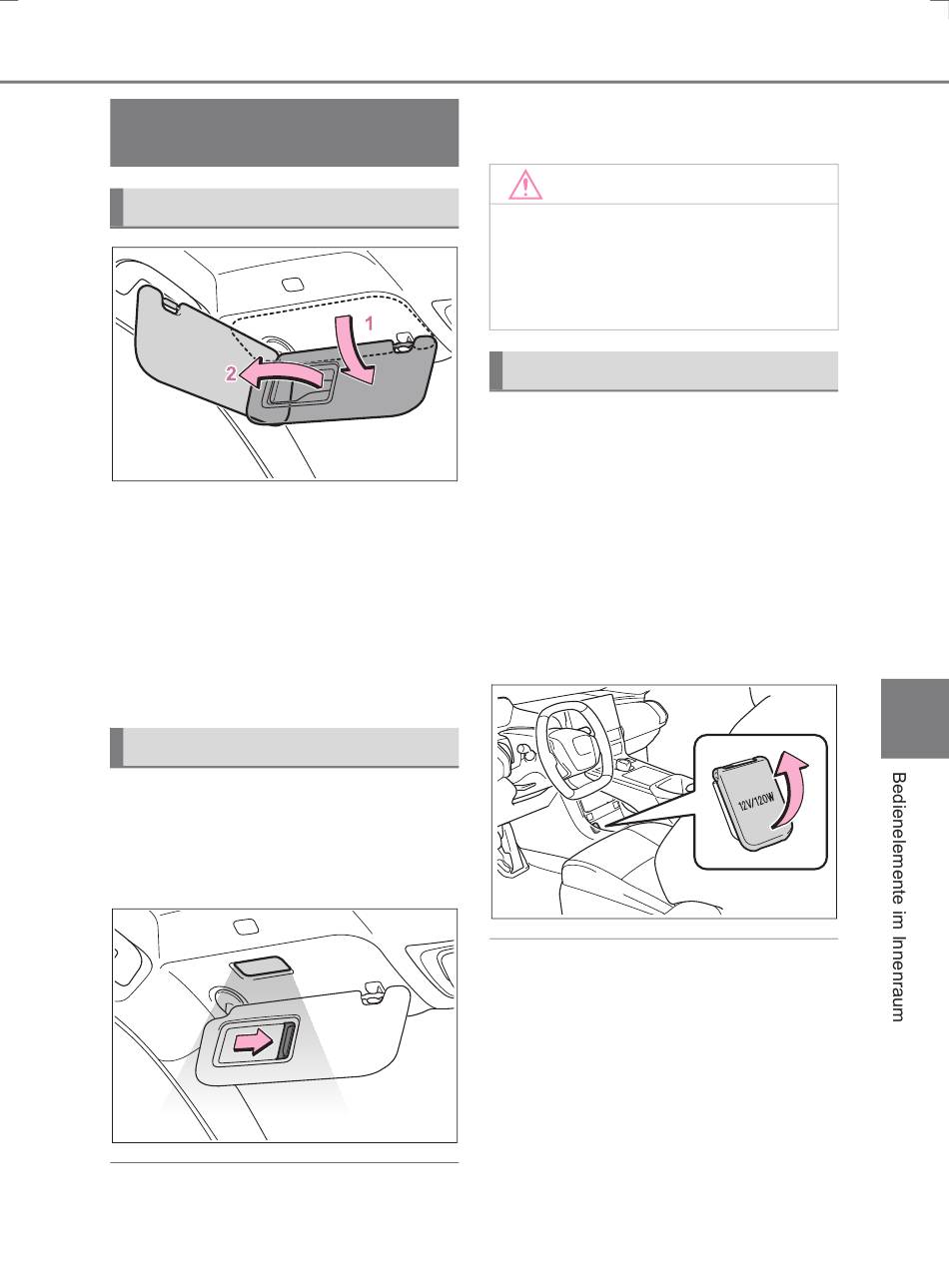 1

2

12V/120W

Bedienelemente im Innenraum