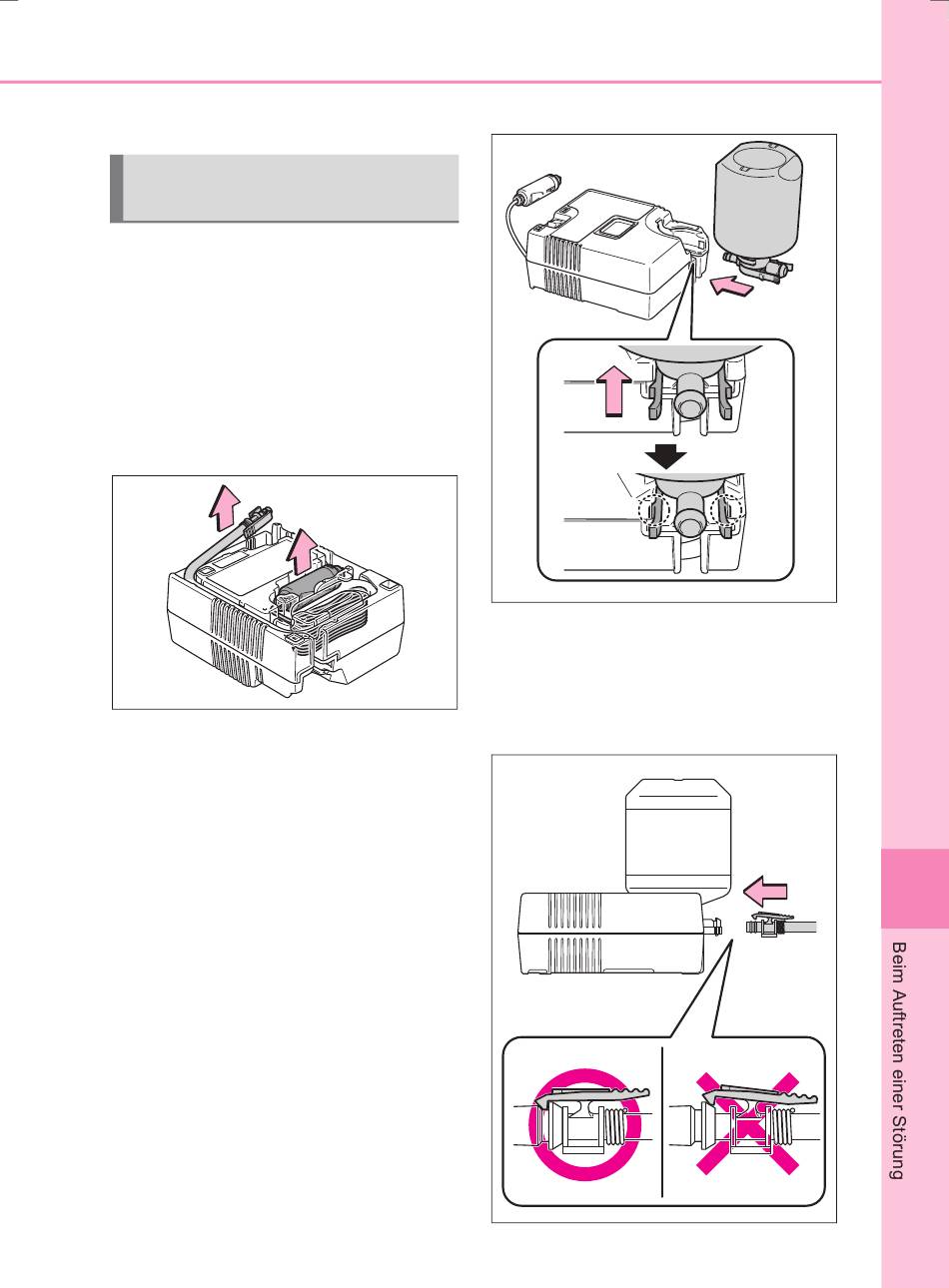 Beim Auftreten einer Störung