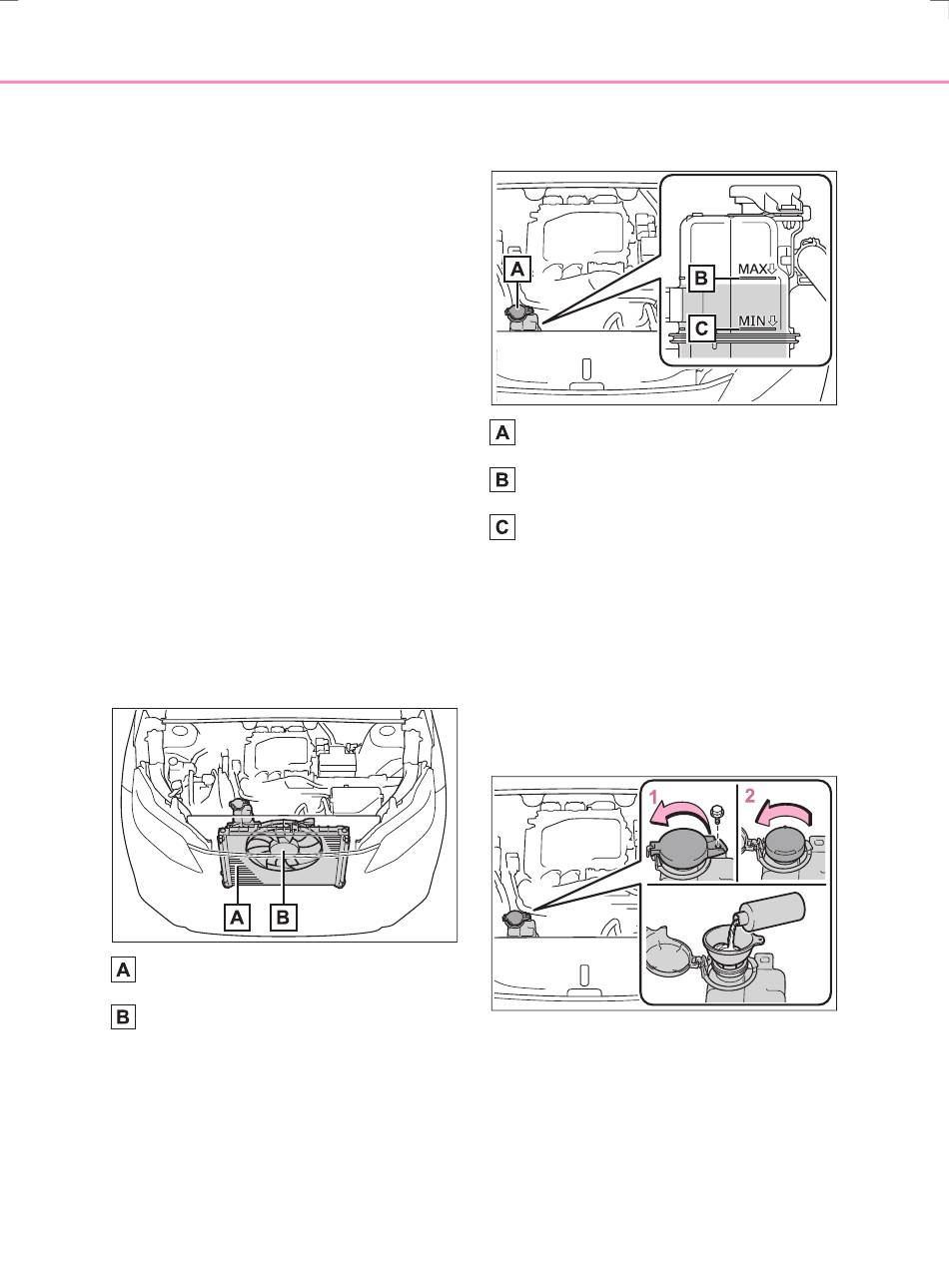 A

B

MAX

C

MIN

A

B

C

A

B

A

B

1

2