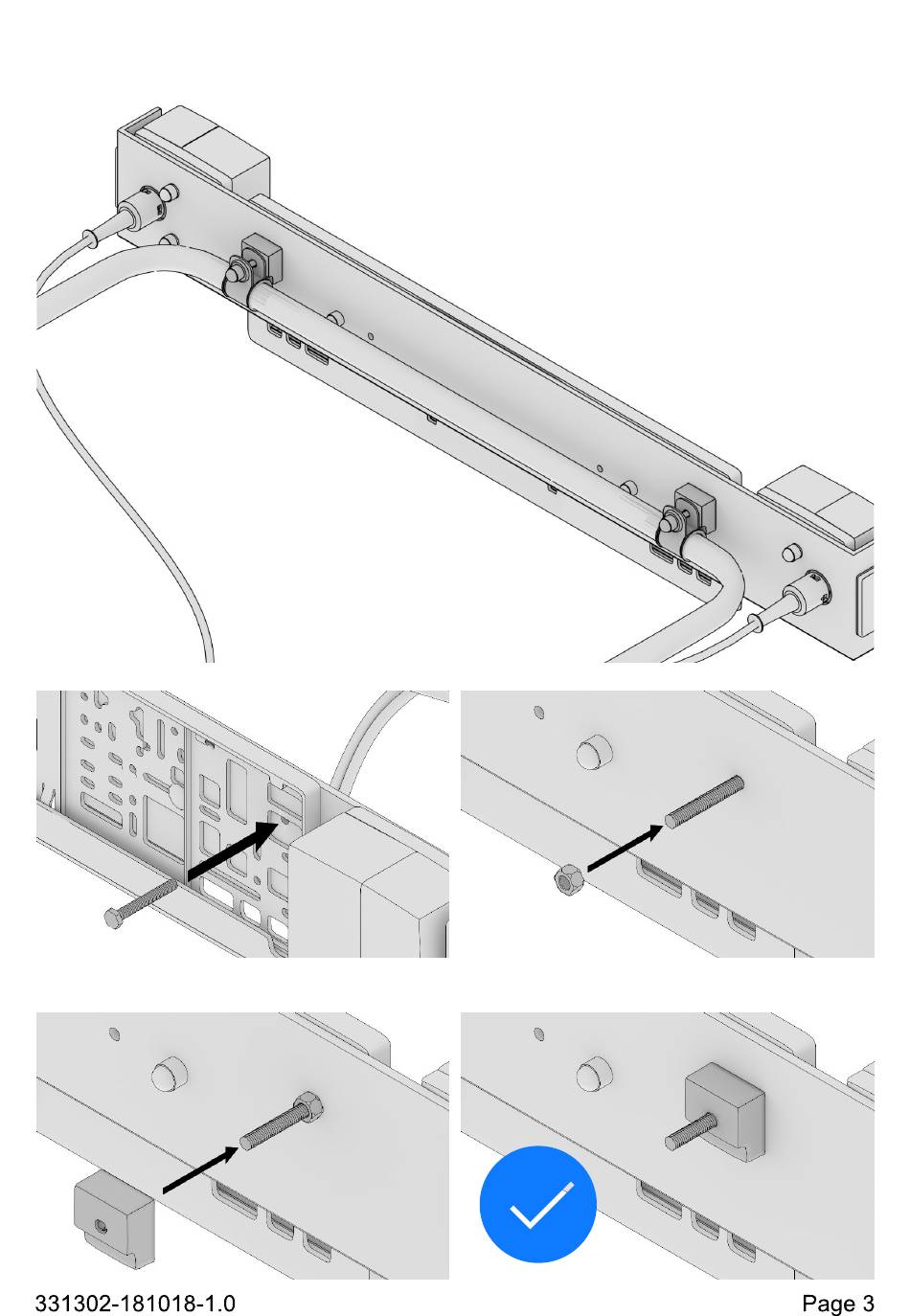 331302-181018-1.0

Page 3