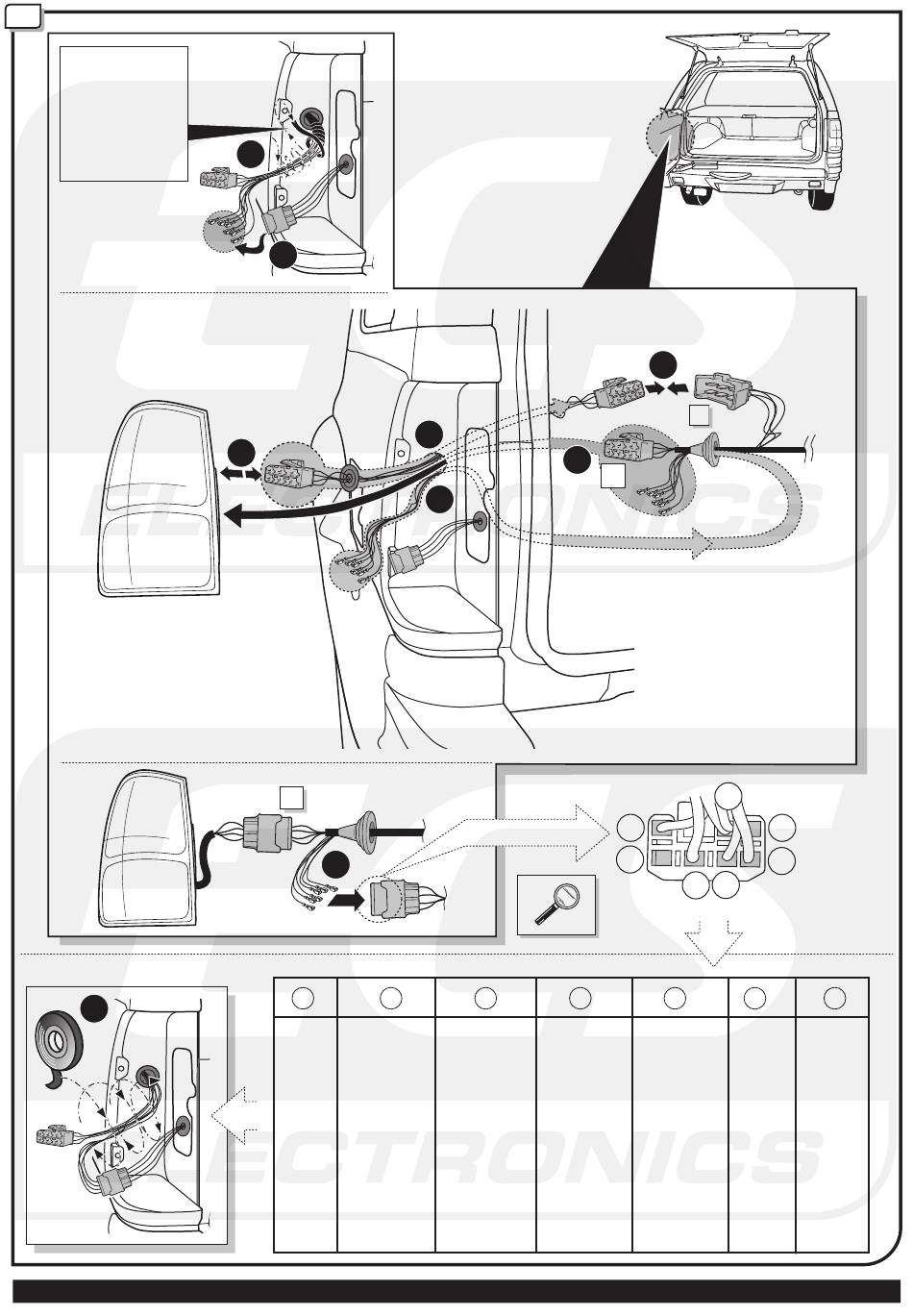 ECS ELECTRONICS
ECS ELECTRONICS