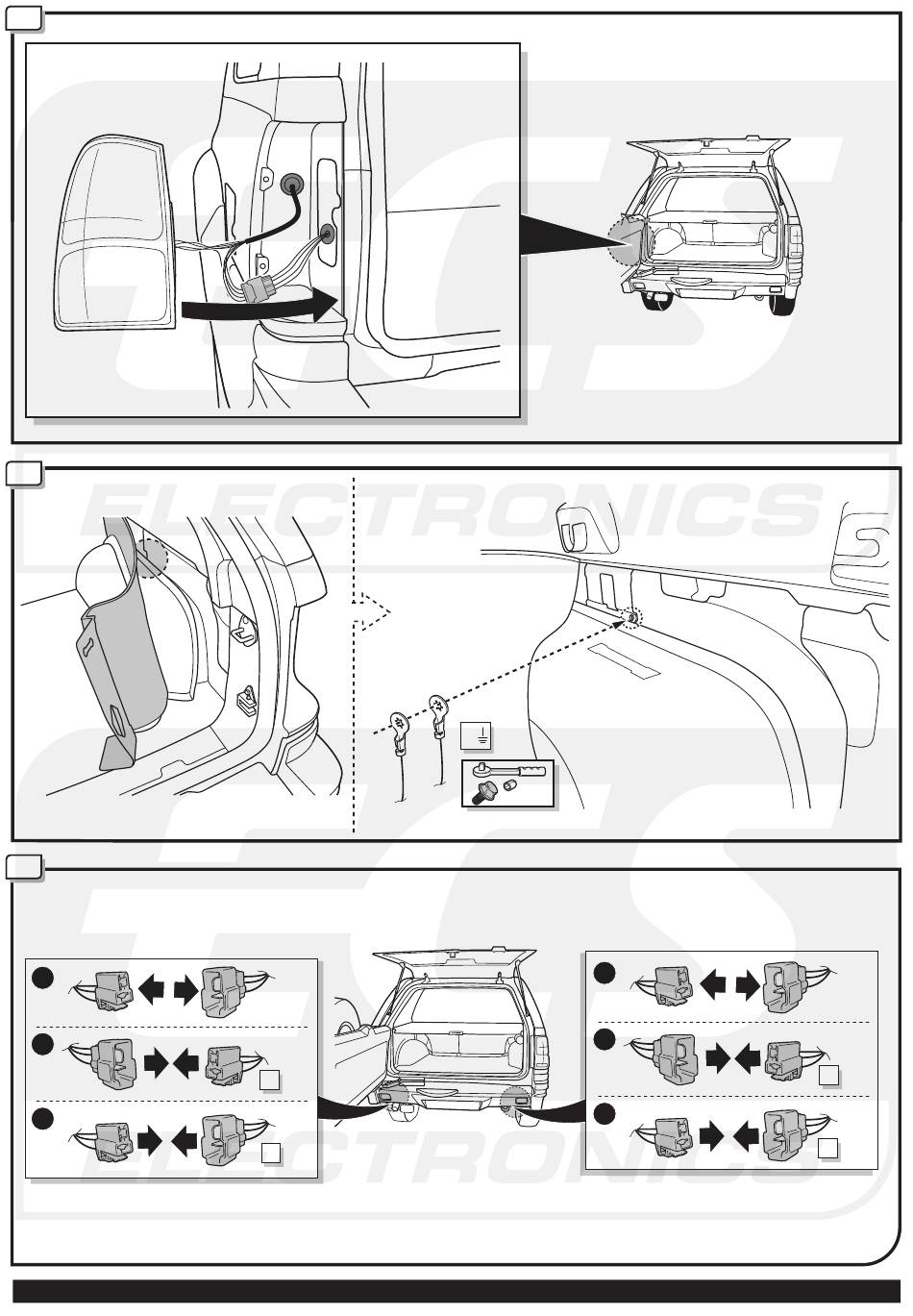 ECS
ELECTRONICS
ECS
ELECTRONICS